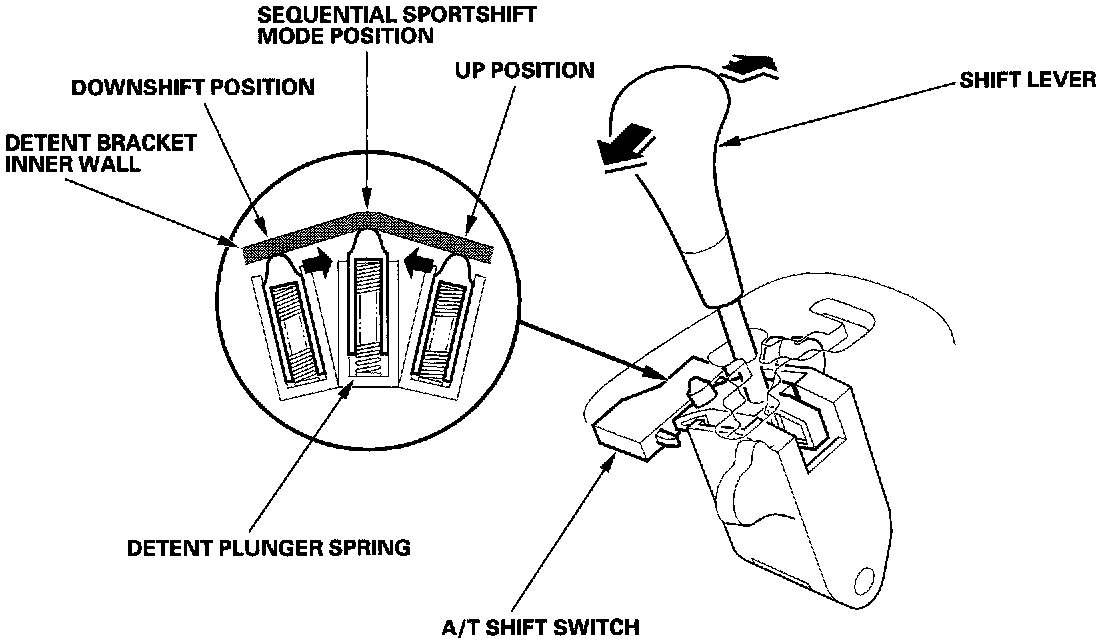 SEQUENTIAL SPORTSHIFT MODE POSITION

DOWNSHIFT POSITION

UP POSITION

SHIFT LEVER

DETENT BRACKET INNER WALL

DETENT PLUNGER SPRING

A/T SHIFT SWITCH