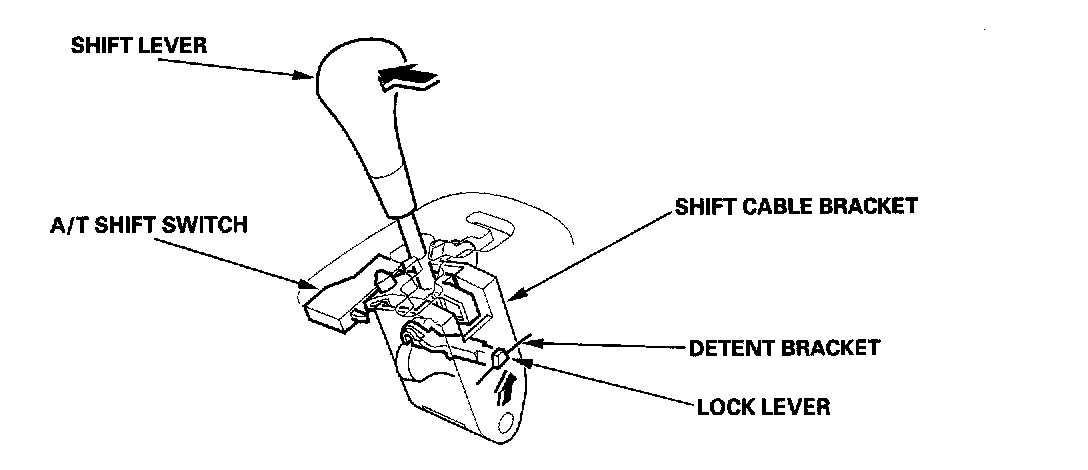 SHIFT LEVER

A/T SHIFT SWITCH

SHIFT CABLE BRACKET

DETENT BRACKET

LOCK LEVER