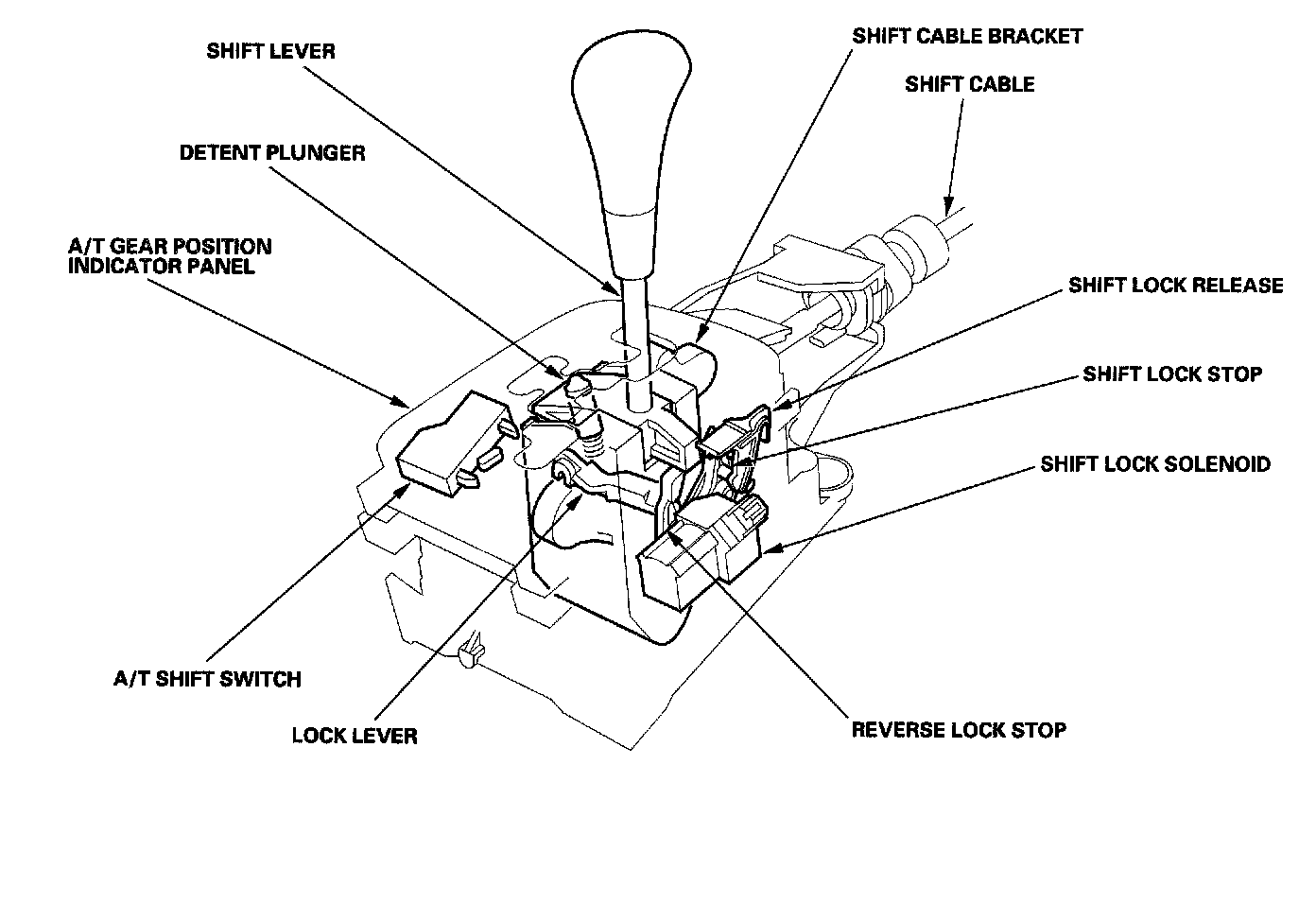 SHIFT LEVER

SHIFT CABLE BRACKET

SHIFT CABLE

DETENT PLUNGER

A/T GEAR POSITION INDICATOR PANEL

SHIFT LOCK RELEASE

SHIFT LOCK STOP

SHIFT LOCK SOLENOID

A/T SHIFT SWITCH

LOCK LEVER

REVERSE LOCK STOP