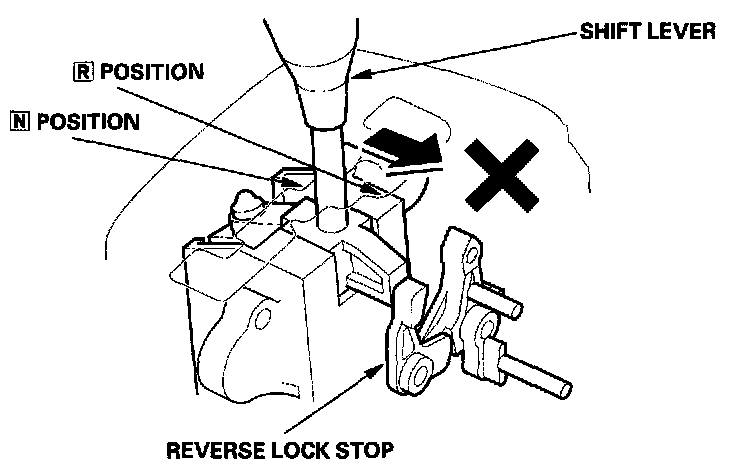 SHIFT LEVER

R POSITION

N POSITION

REVERSE LOCK STOP