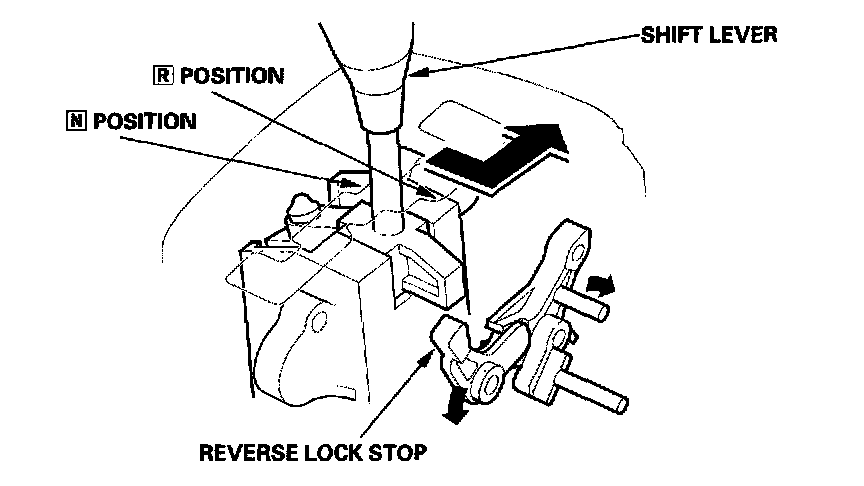 SHIFT LEVER

R POSITION

N POSITION

REVERSE LOCK STOP