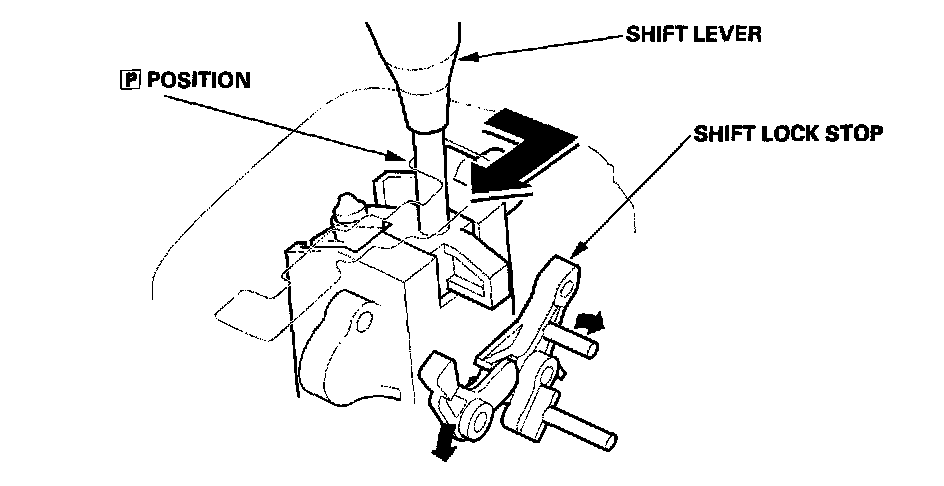 SHIFT LEVER

P POSITION

SHIFT LOCK STOP