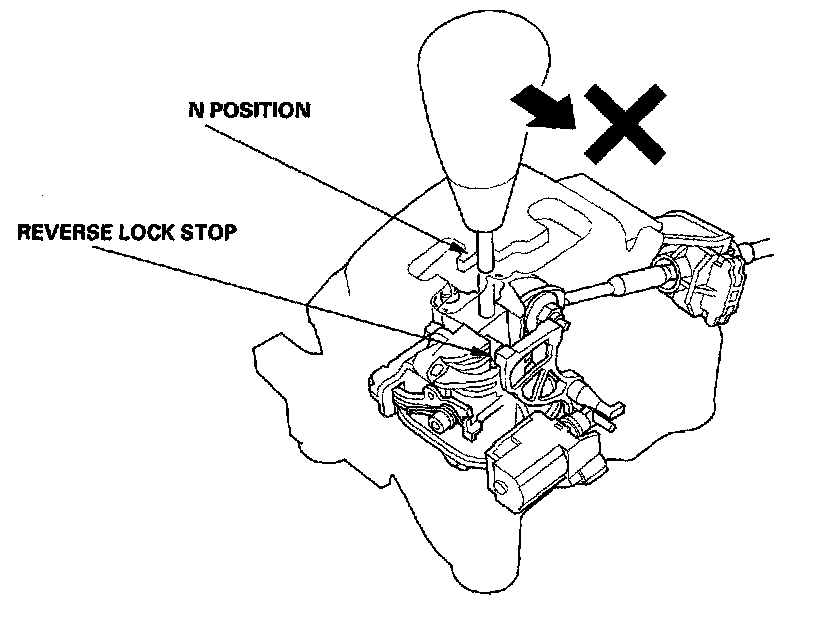 N POSITION

REVERSE LOCK STOP