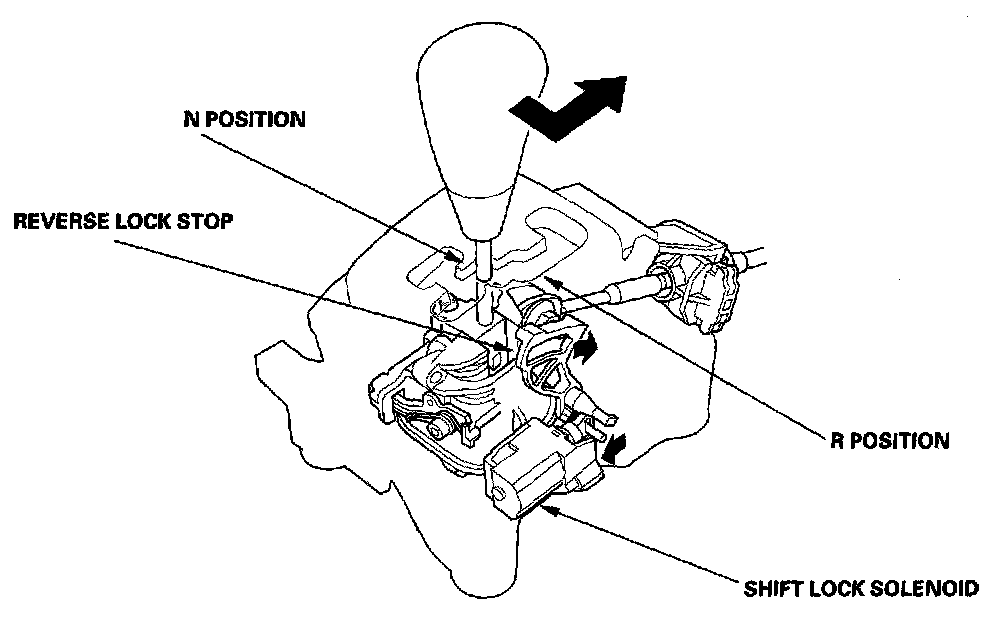 N POSITION

REVERSE LOCK STOP

R POSITION

SHIFT LOCK SOLENOID