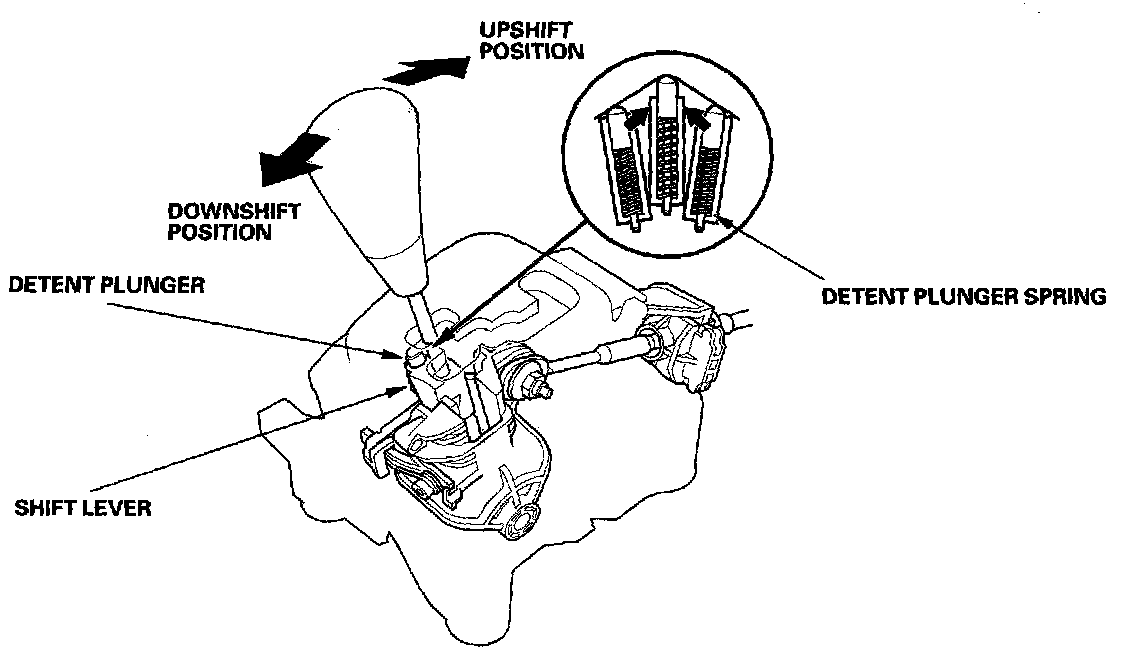 UPSHIFT POSITION

DOWNSHIFT POSITION

DETENT PLUNGER

DETENT PLUNGER SPRING

SHIFT LEVER