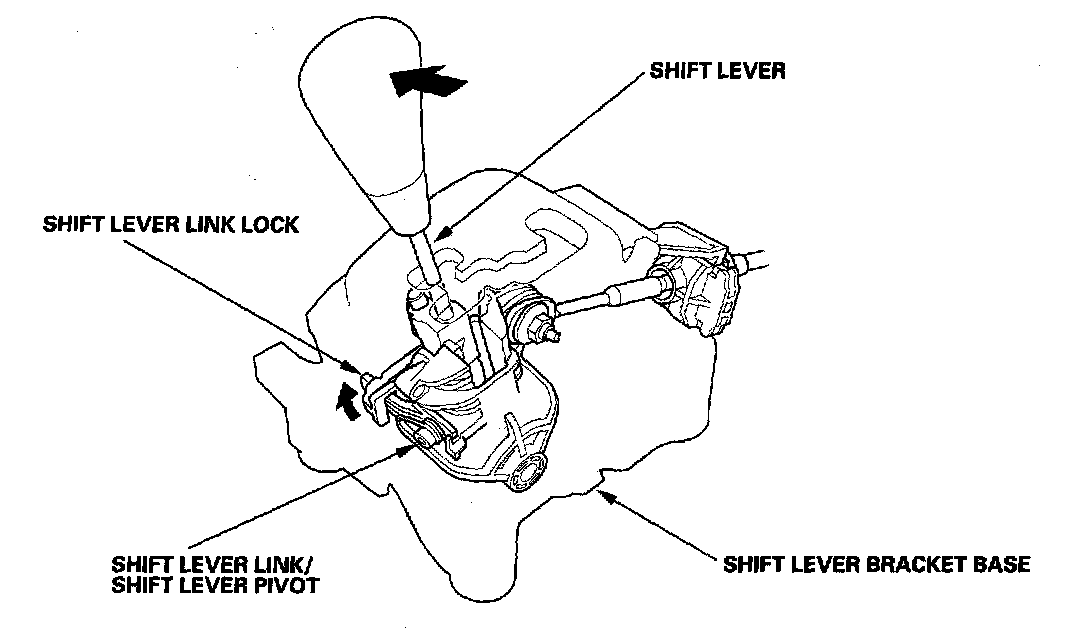 SHIFT LEVER

SHIFT LEVER LINK LOCK

SHIFT LEVER LINK/
SHIFT LEVER PIVOT

SHIFT LEVER BRACKET BASE