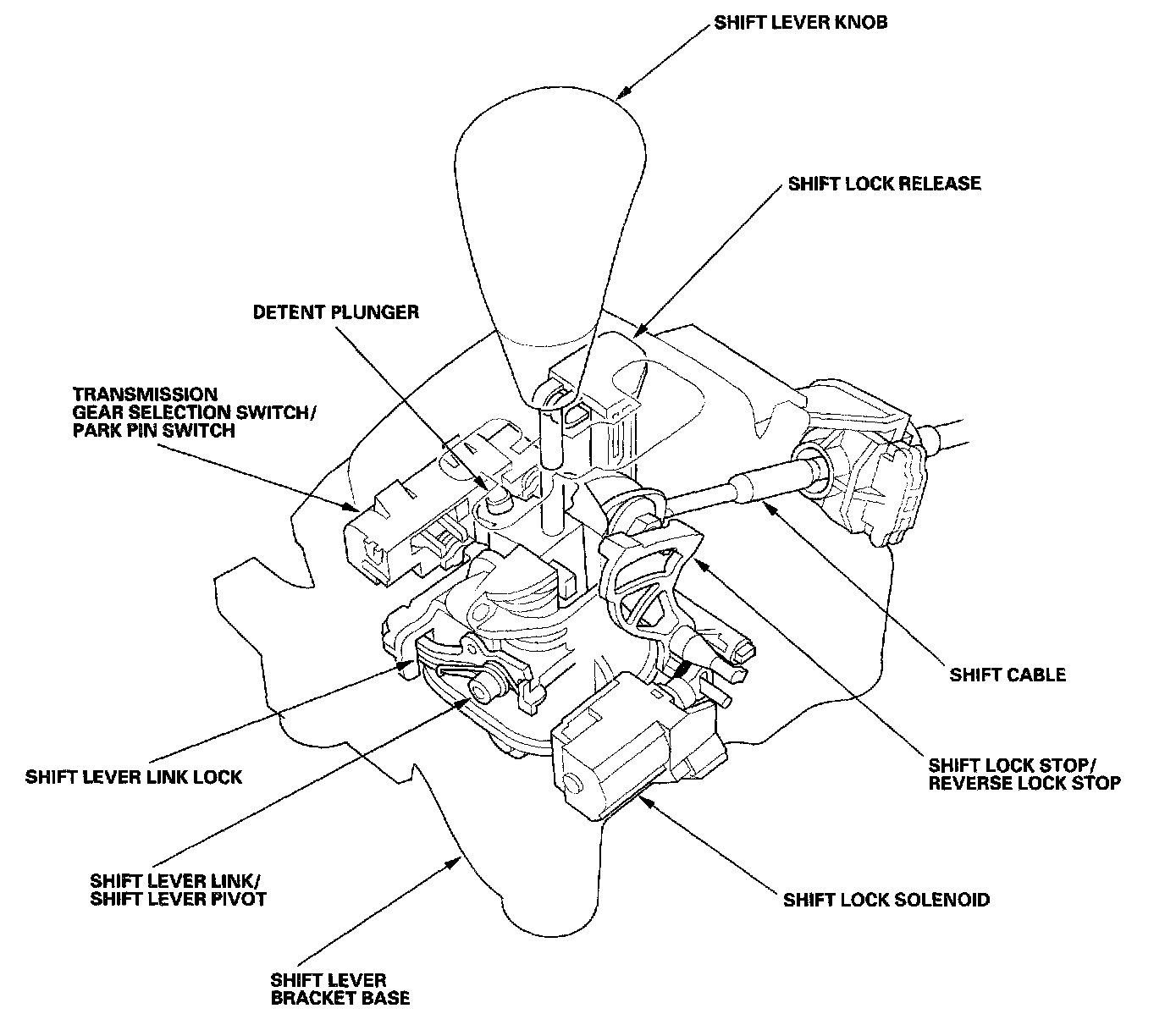 SHIFT LEVER KNOB

SHIFT LOCK RELEASE

DETENT PLUNGER

TRANSMISSION
GEAR SELECTION SWITCH/
PARK PIN SWITCH

SHIFT CABLE

SHIFT LOCK STOP/
REVERSE LOCK STOP

SHIFT LEVER LINK LOCK

SHIFT LEVER LINK/
SHIFT LEVER PIVOT

SHIFT LOCK SOLENOID

SHIFT LEVER
BRACKET BASE