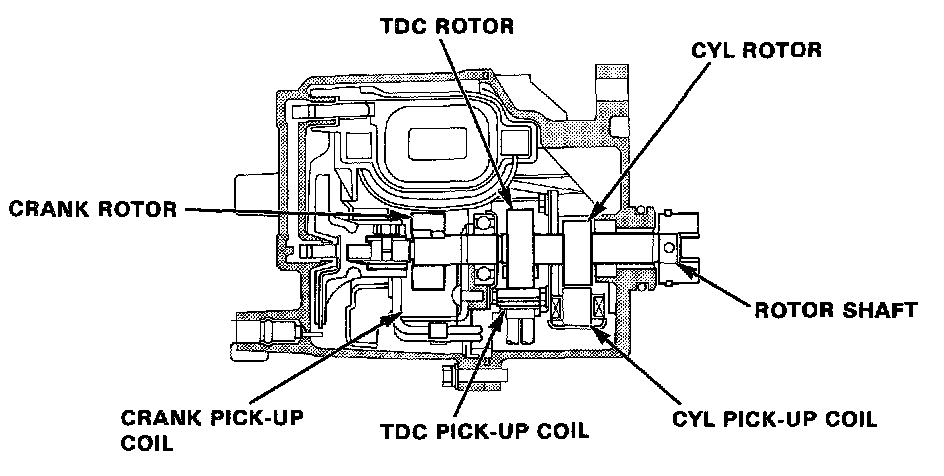 TDC ROTOR

CYL ROTOR

CRANK ROTOR

ROTOR SHAFT

CRANK PICK-UP COIL

TDC PICK-UP COIL

CYL PICK-UP COIL