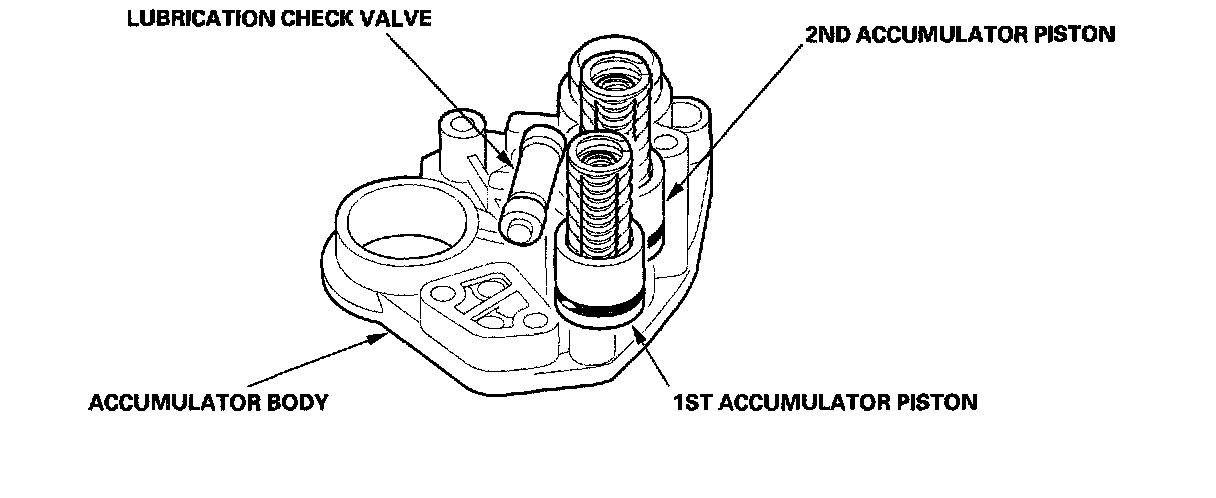 LUBRICATION CHECK VALVE

2ND ACCUMULATOR PISTON

ACCUMULATOR BODY

1ST ACCUMULATOR PISTON