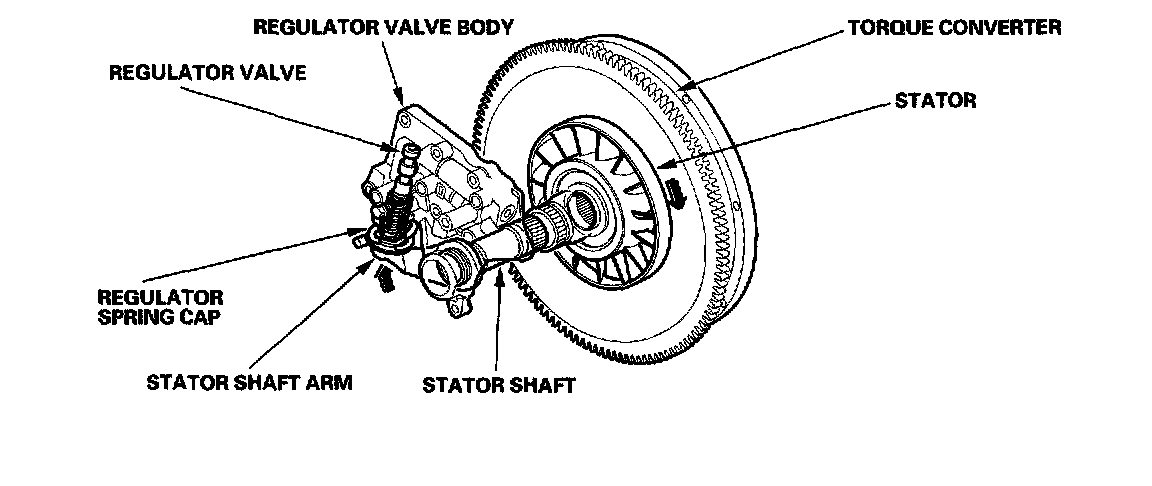 REGULATOR VALVE BODY

TORQUE CONVERTER

REGULATOR VALVE

STATOR

REGULATOR SPRING CAP

STATOR SHAFT ARM

STATOR SHAFT