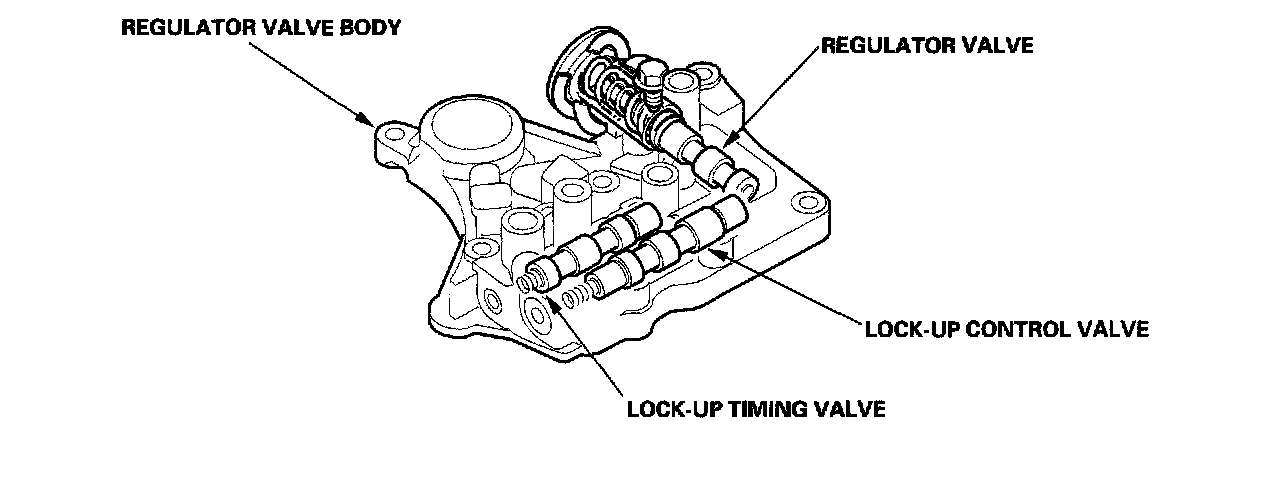 REGULATOR VALVE BODY

REGULATOR VALVE

LOCK-UP CONTROL VALVE

LOCK-UP TIMING VALVE