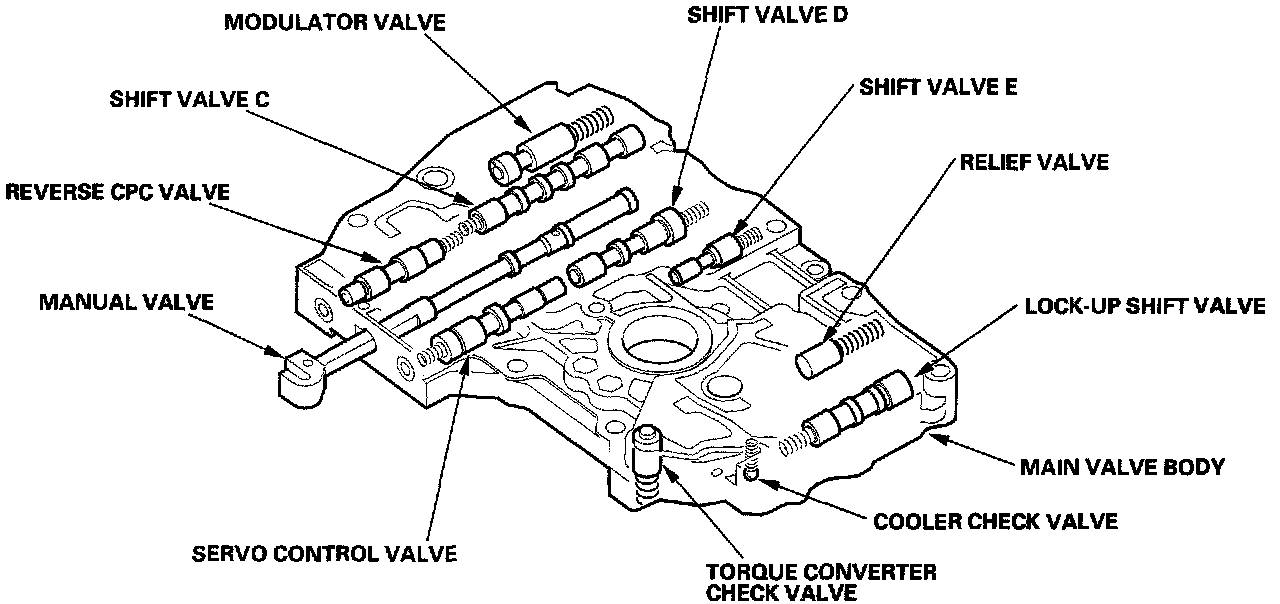 MODULATOR VALVE

SHIFT VALVE D

SHIFT VALVE C

SHIFT VALVE E

RELIEF VALVE

REVERSE CPC VALVE

MANUAL VALVE

LOCK-UP SHIFT VALVE

MAIN VALVE BODY

COOLER CHECK VALVE

SERVO CONTROL VALVE

TORQUE CONVERTER CHECK VALVE