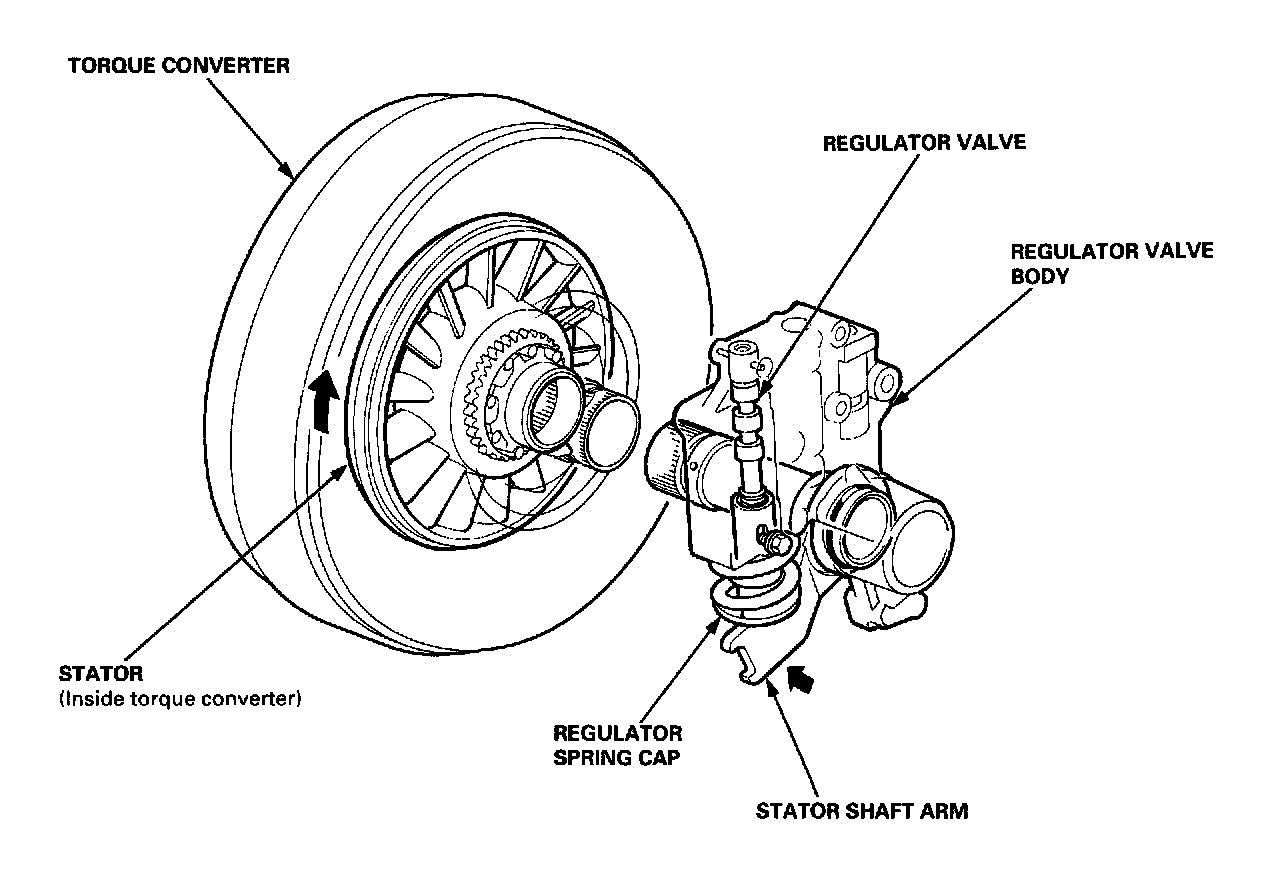 TORQUE CONVERTER

REGULATOR VALVE

REGULATOR VALVE BODY

STATOR
(Inside torque converter)

REGULATOR SPRING CAP

STATOR SHAFT ARM