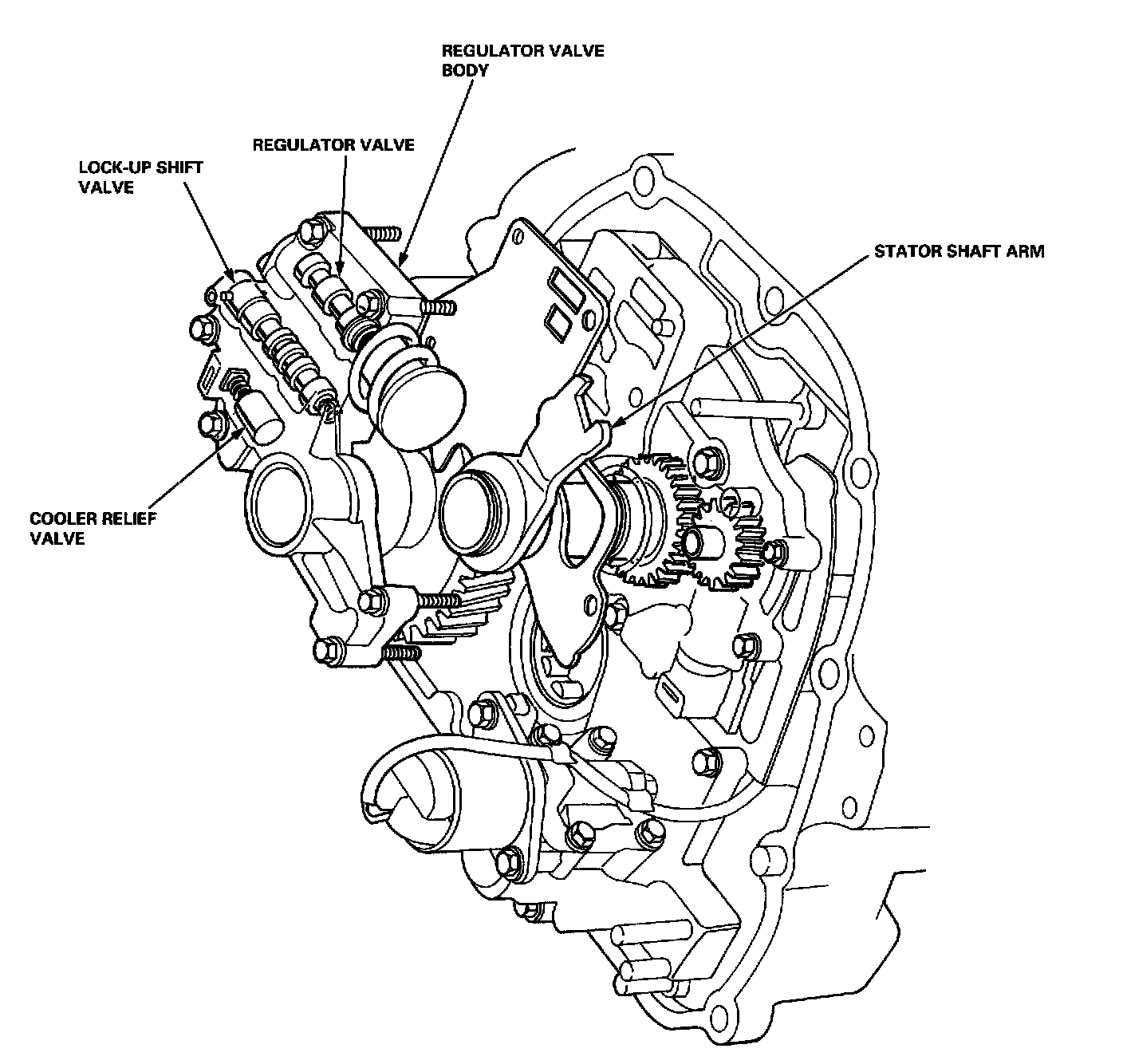 REGULATOR VALVE BODY

REGULATOR VALVE

LOCK-UP SHIFT VALVE

STATOR SHAFT ARM

COOLER RELIEF VALVE