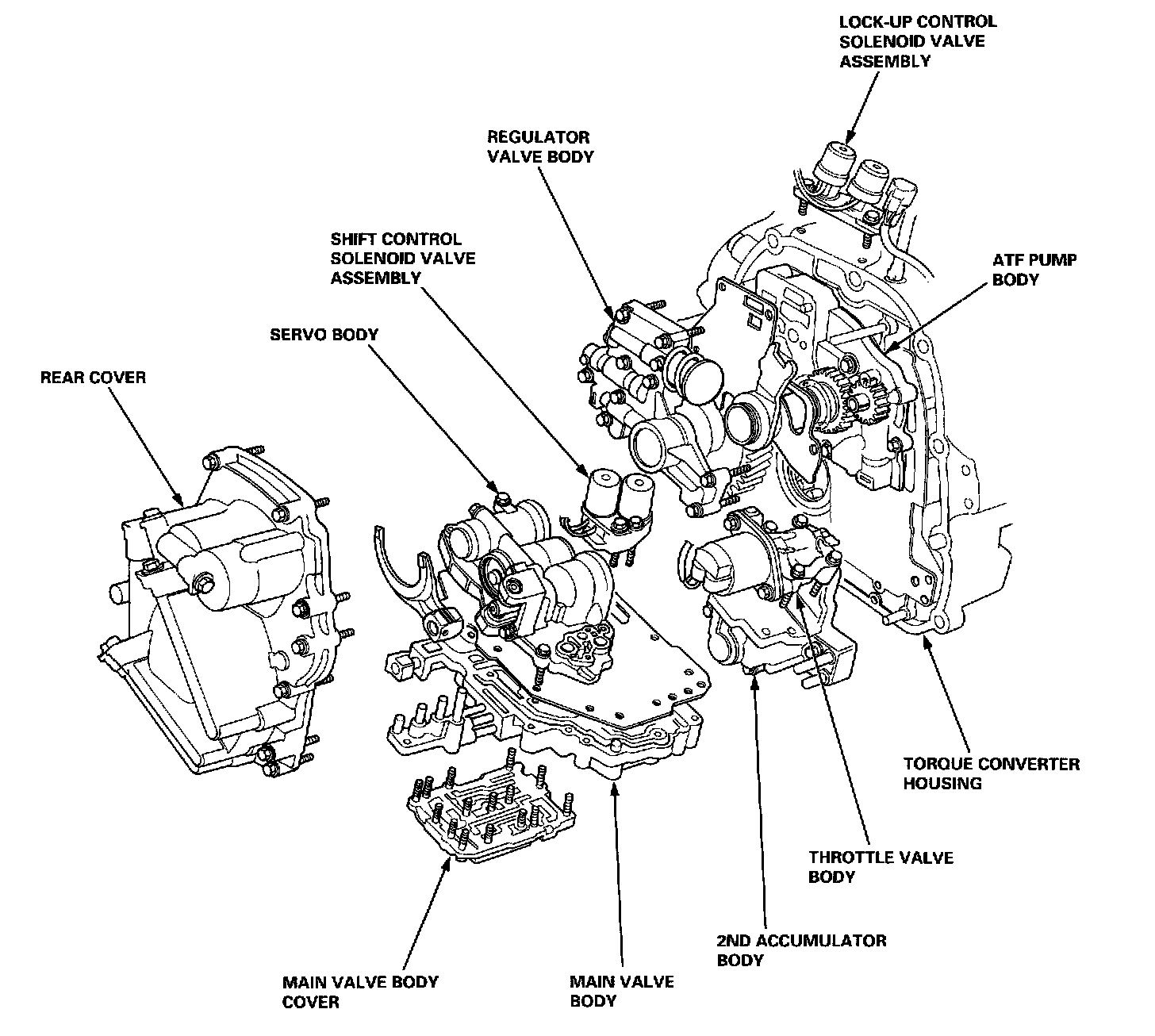 LOCK-UP CONTROL SOLENOID VALVE ASSEMBLY

REGULATOR VALVE BODY

SHIFT CONTROL SOLENOID VALVE ASSEMBLY

ATF PUMP BODY

SERVO BODY

REAR COVER

TORQUE CONVERTER HOUSING

THROTTLE VALVE BODY

2ND ACCUMULATOR BODY

MAIN VALVE BODY COVER

MAIN VALVE BODY