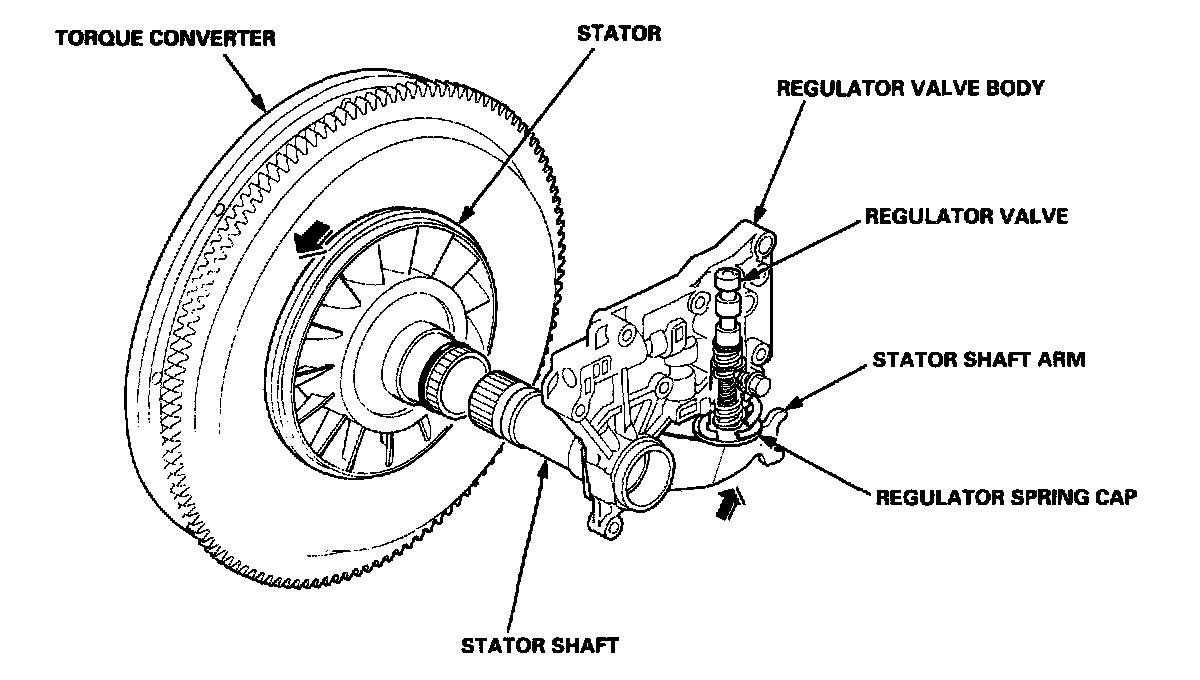 TORQUE CONVERTER

STATOR

REGULATOR VALVE BODY

REGULATOR VALVE

STATOR SHAFT ARM

REGULATOR SPRING CAP

STATOR SHAFT