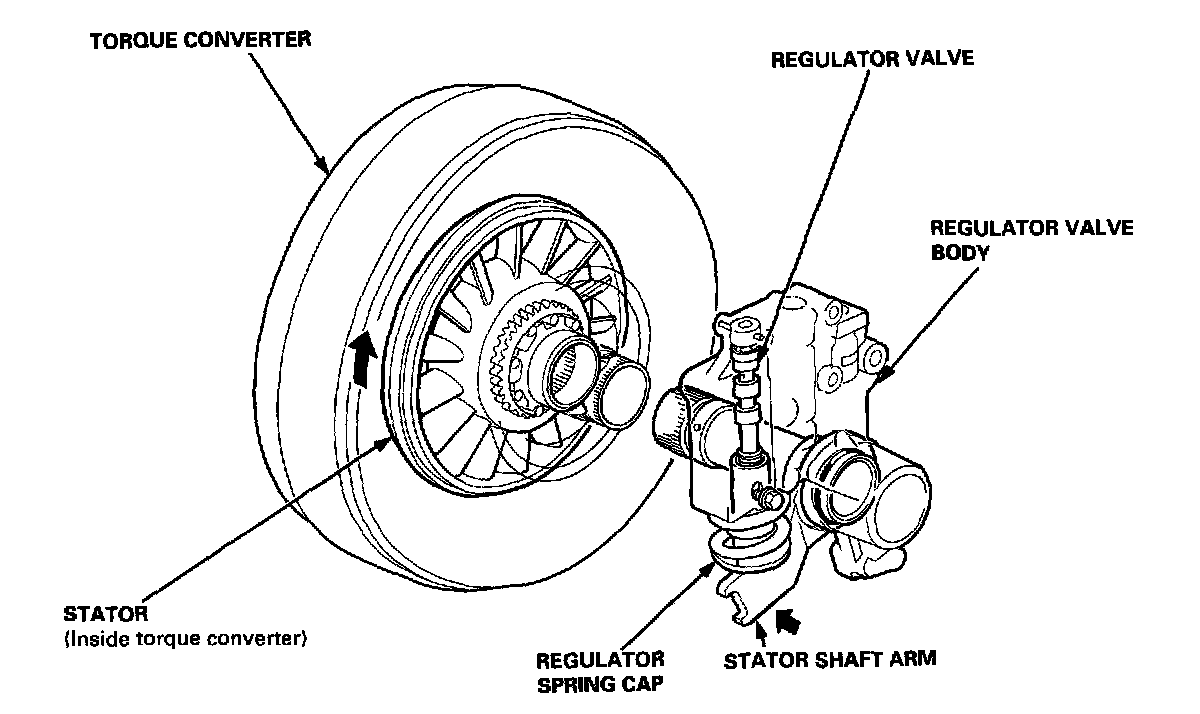 TORQUE CONVERTER

REGULATOR VALVE

REGULATOR VALVE BODY

STATOR
(Inside torque converter)

REGULATOR SPRING CAP

STATOR SHAFT ARM