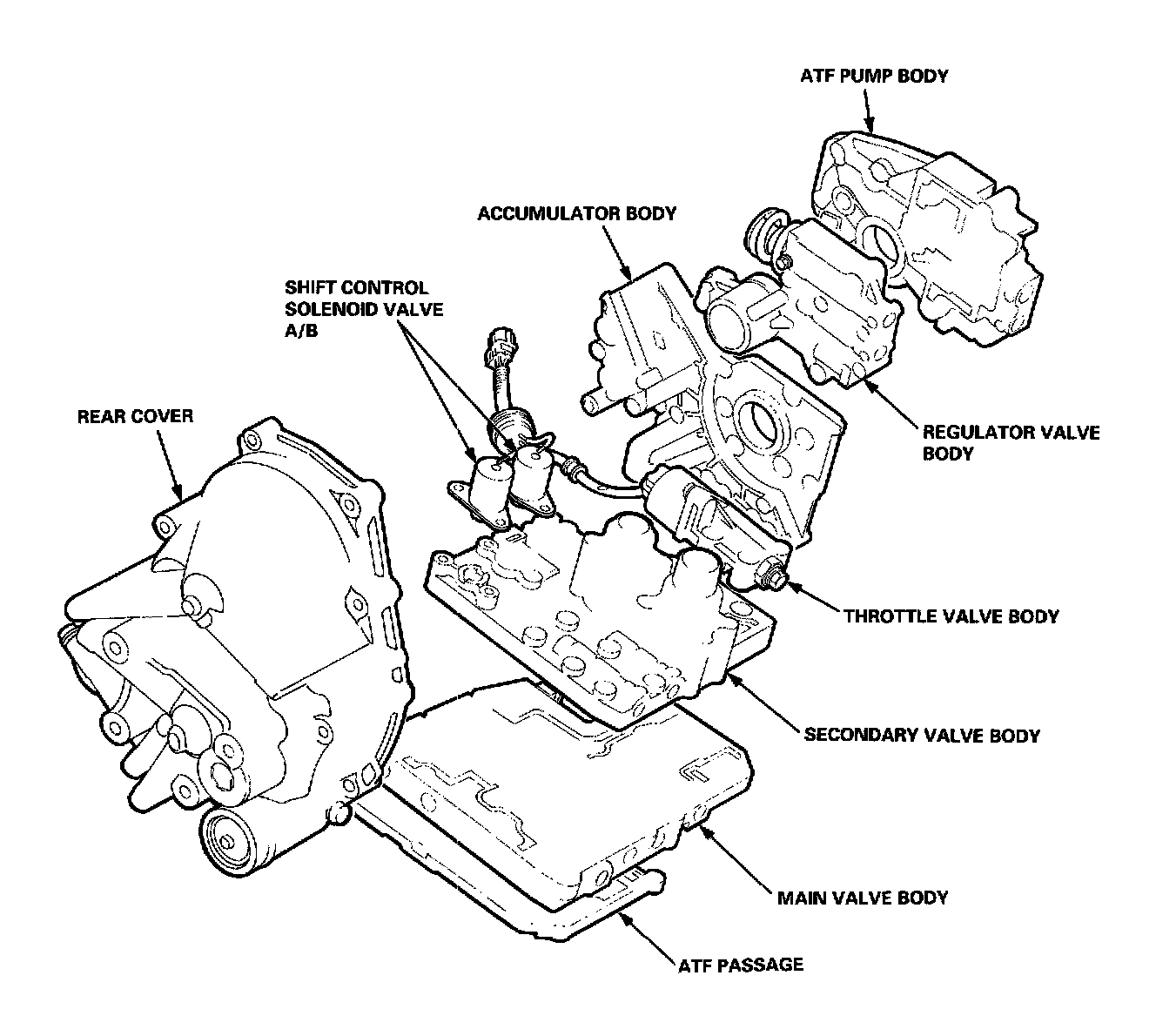 ATF PUMP BODY

ACCUMULATOR BODY

SHIFT CONTROL SOLENOID VALVE A/B

REAR COVER

REGULATOR VALVE BODY

THROTTLE VALVE BODY

SECONDARY VALVE BODY

MAIN VALVE BODY

ATF PASSAGE