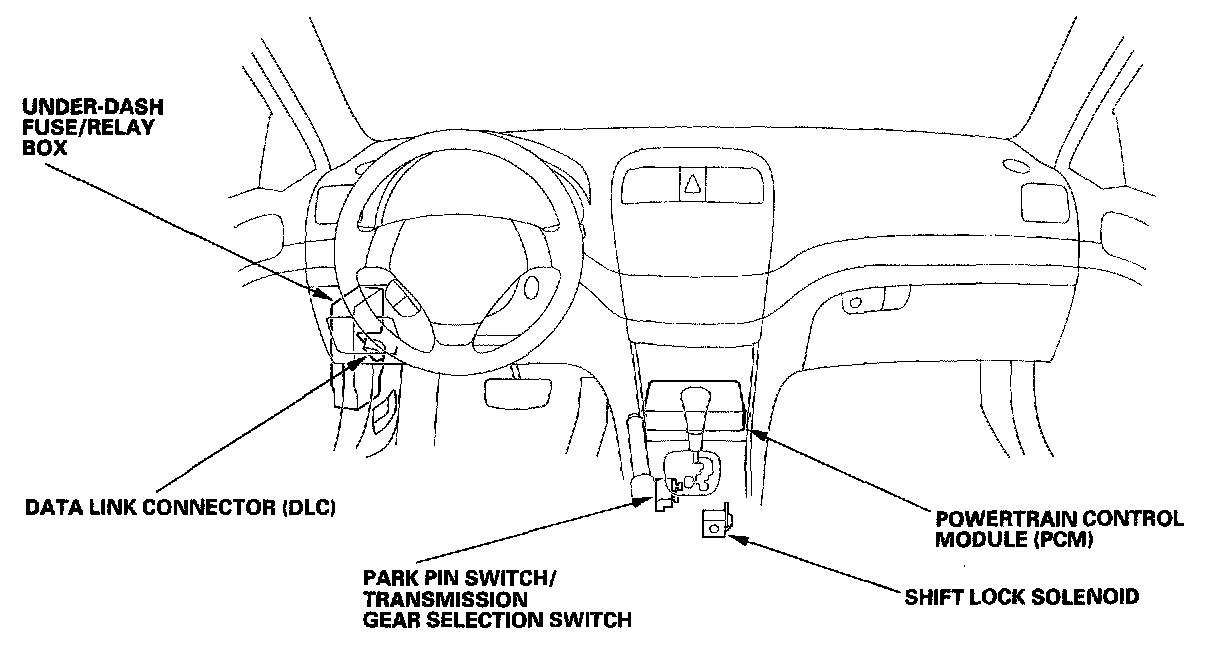 UNDER-DASH
FUSE/RELAY
BOX

DATA LINK CONNECTOR (DLC)

PARK PIN SWITCH/
TRANSMISSION
GEAR SELECTION SWITCH

POWERTRAIN CONTROL
MODULE (PCM)

SHIFT LOCK SOLENOID