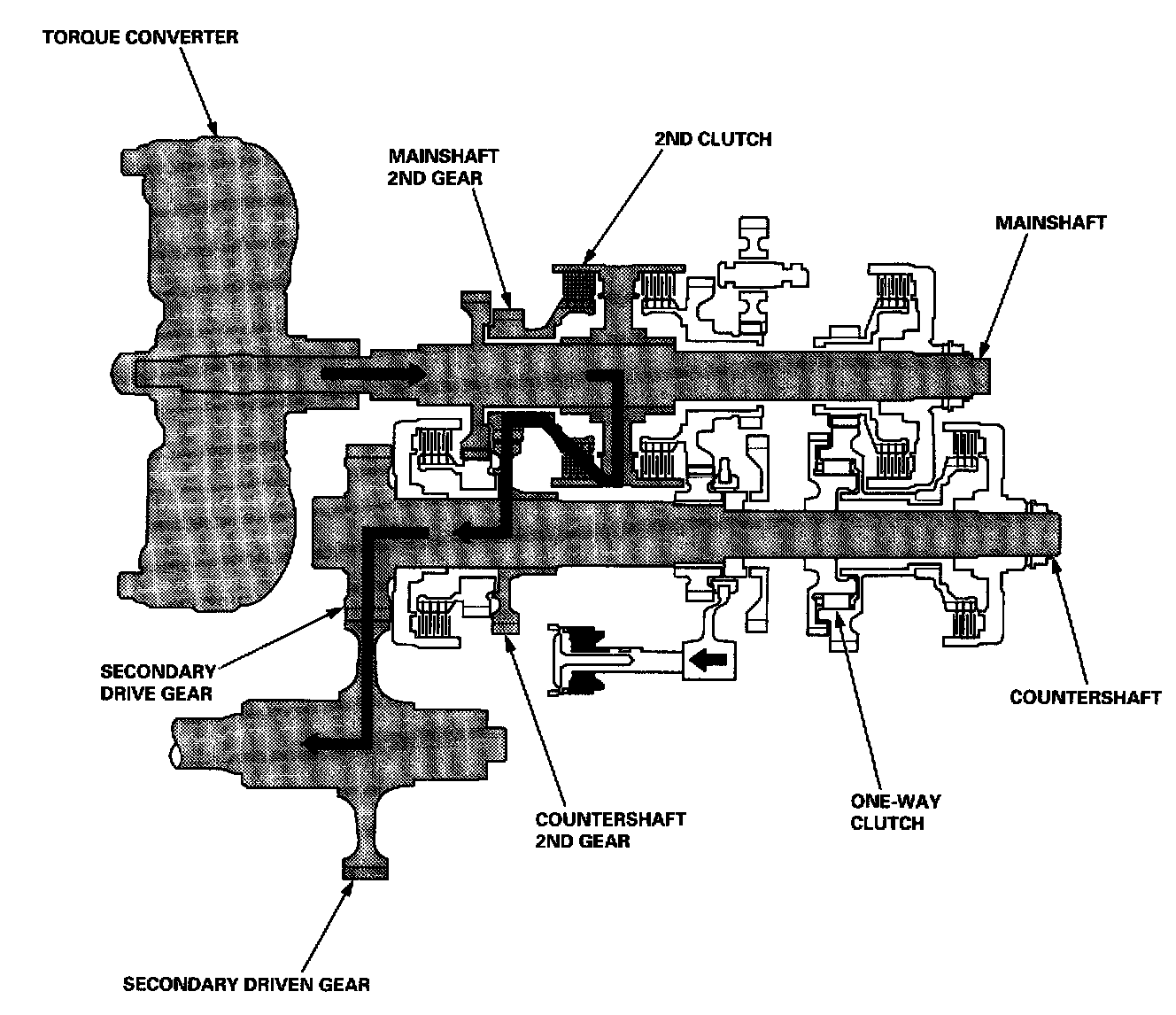 TORQUE CONVERTER

MAINSHAFT
2ND GEAR

2ND CLUTCH

MAINSHAFT

SECONDARY
DRIVE GEAR

COUNTERSHAFT

COUNTERSHAFT
2ND GEAR

ONE-WAY
CLUTCH

SECONDARY DRIVEN GEAR