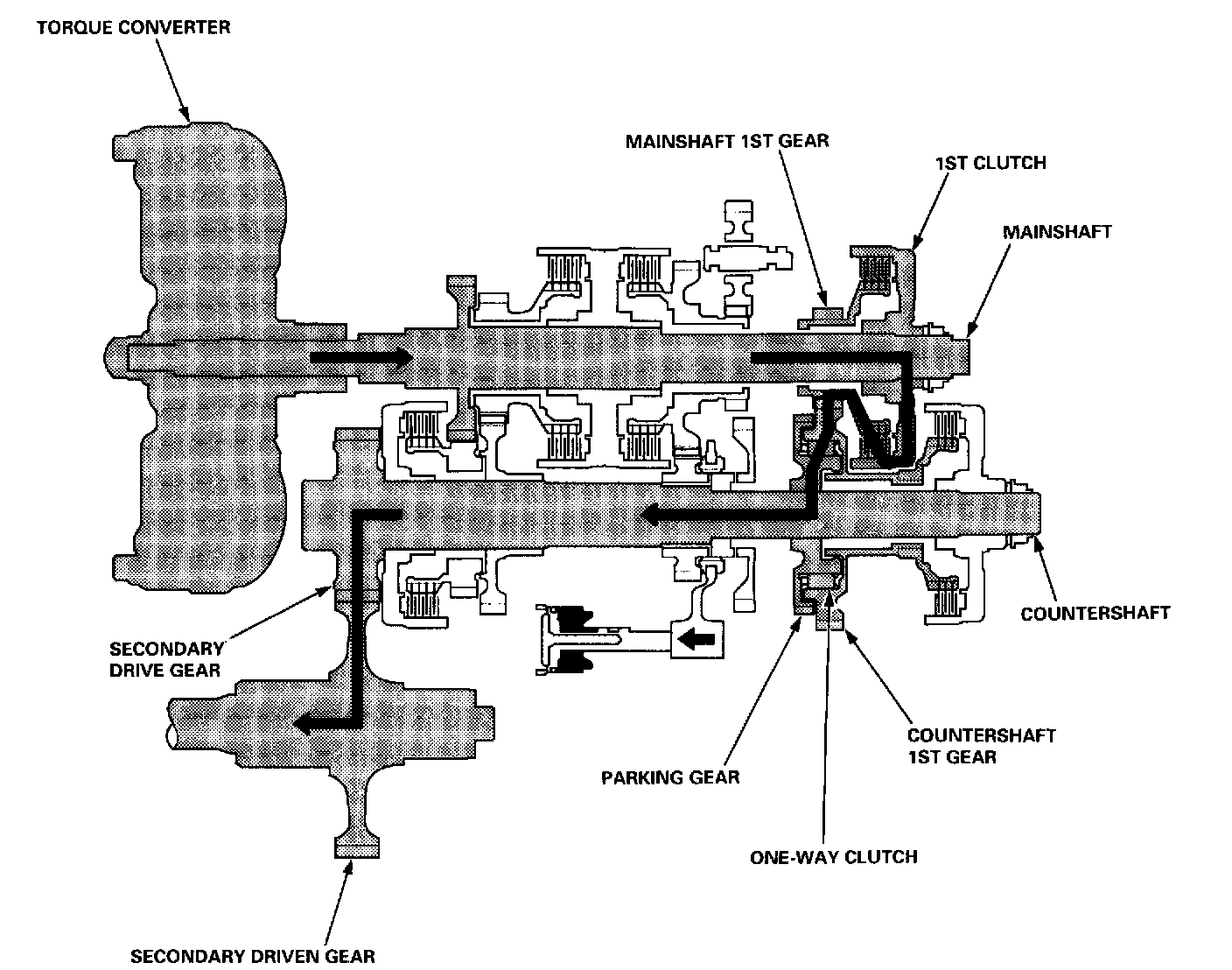 TORQUE CONVERTER

MAINSHAFT 1ST GEAR

1ST CLUTCH

MAINSHAFT

COUNTERSHAFT

SECONDARY DRIVE GEAR

COUNTERSHAFT 1ST GEAR

PARKING GEAR

ONE-WAY CLUTCH

SECONDARY DRIVEN GEAR