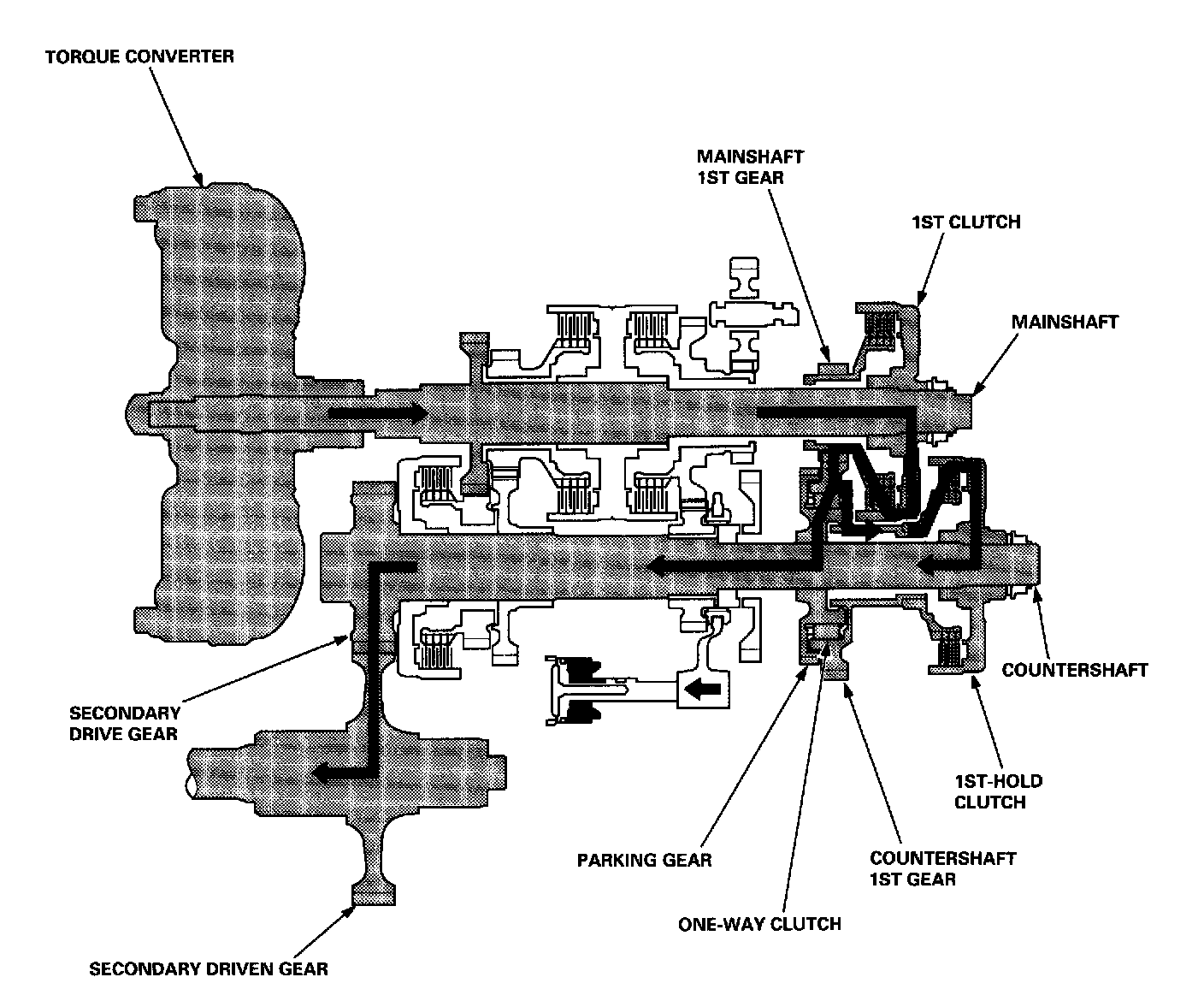 TORQUE CONVERTER

MAINSHAFT 1ST GEAR

1ST CLUTCH

MAINSHAFT

COUNTERSHAFT

SECONDARY DRIVE GEAR

1ST-HOLD CLUTCH

PARKING GEAR

COUNTERSHAFT 1ST GEAR

ONE-WAY CLUTCH

SECONDARY DRIVEN GEAR