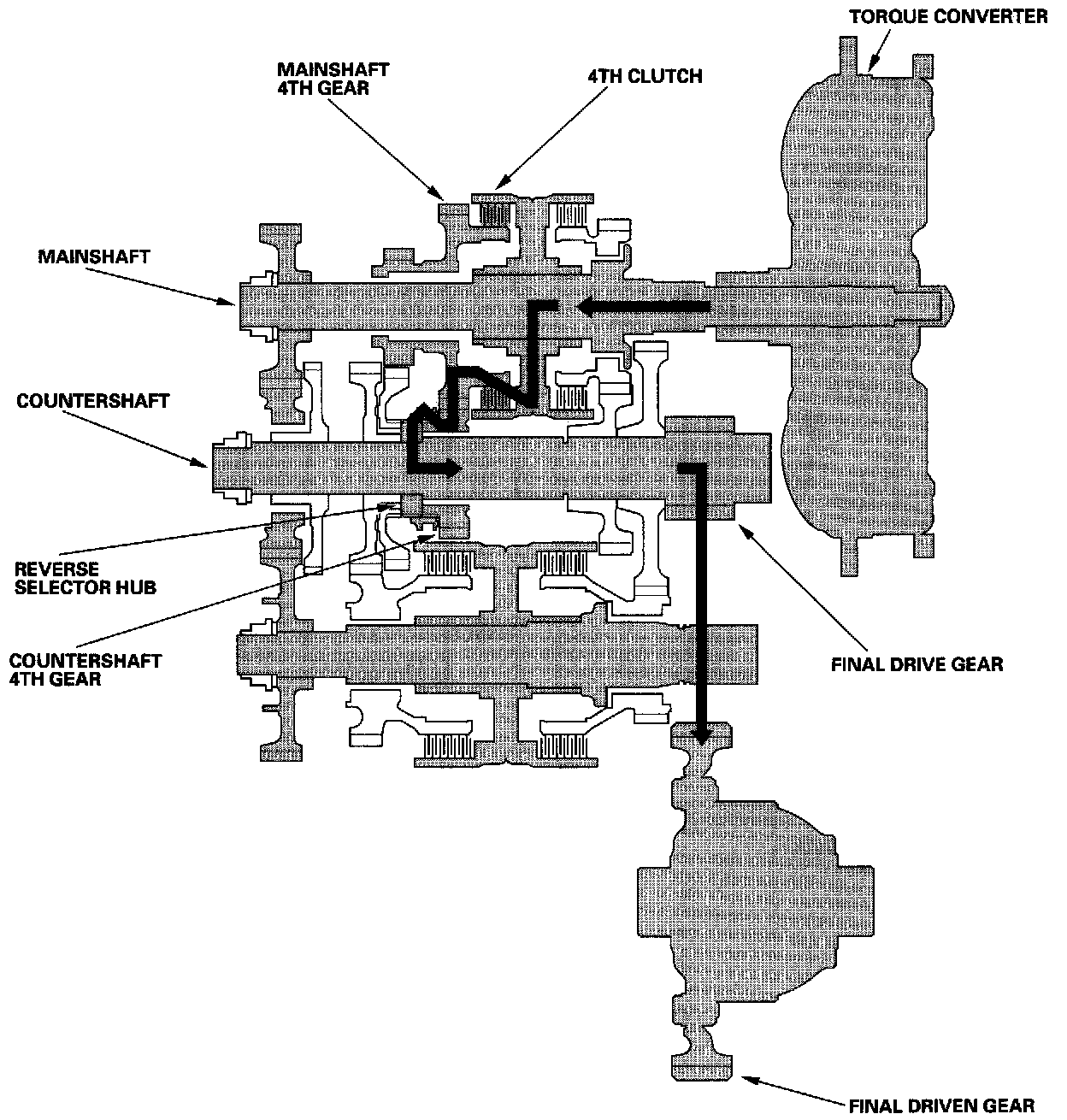 TORQUE CONVERTER

MAINSHAFT 4TH GEAR

4TH CLUTCH

MAINSHAFT

COUNTERSHAFT

REVERSE SELECTOR HUB

COUNTERSHAFT 4TH GEAR

FINAL DRIVE GEAR

FINAL DRIVEN GEAR