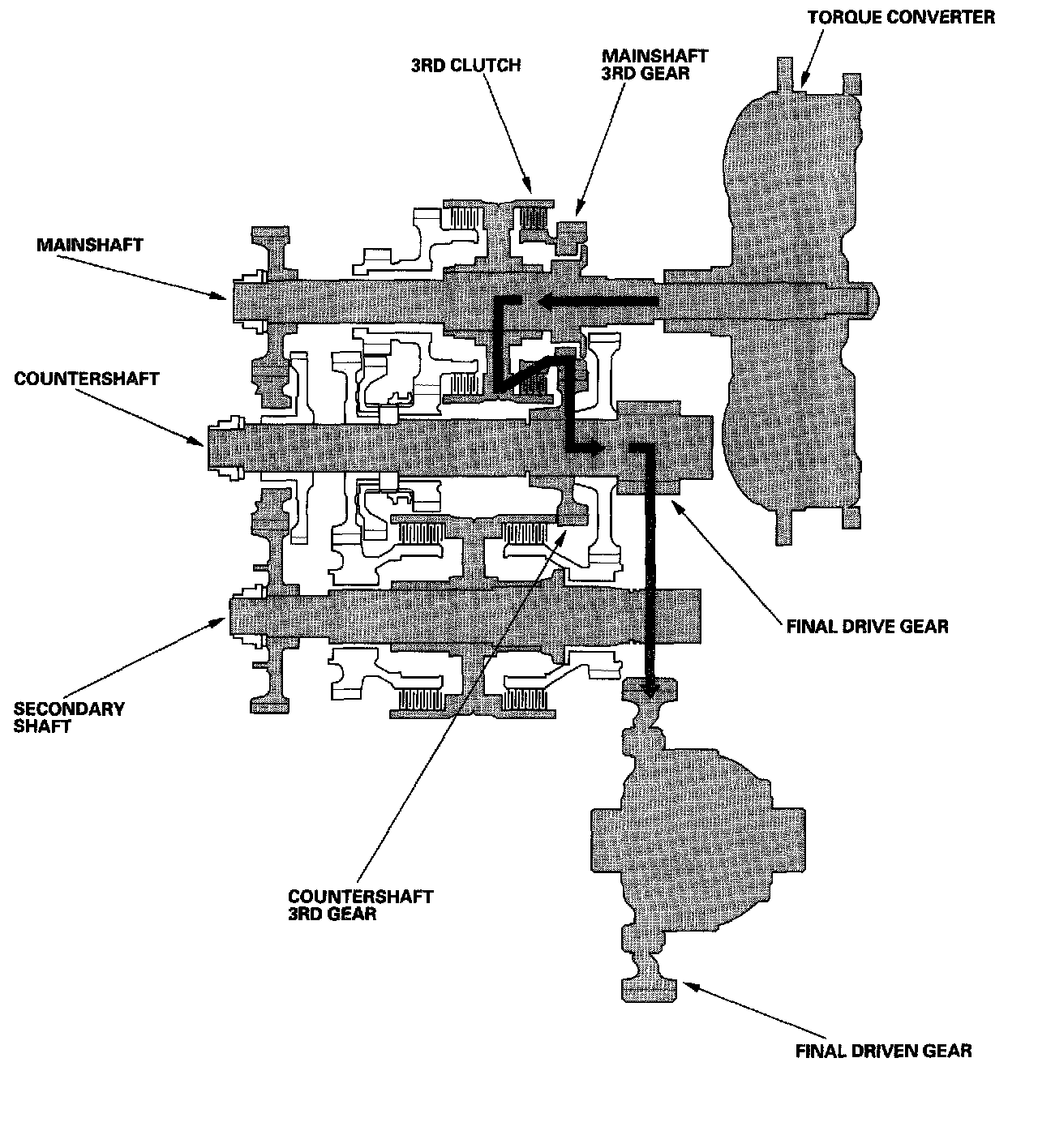 TORQUE CONVERTER

3RD CLUTCH

MAINSHAFT 3RD GEAR

MAINSHAFT

COUNTERSHAFT

FINAL DRIVE GEAR

SECONDARY SHAFT

COUNTERSHAFT 3RD GEAR

FINAL DRIVEN GEAR