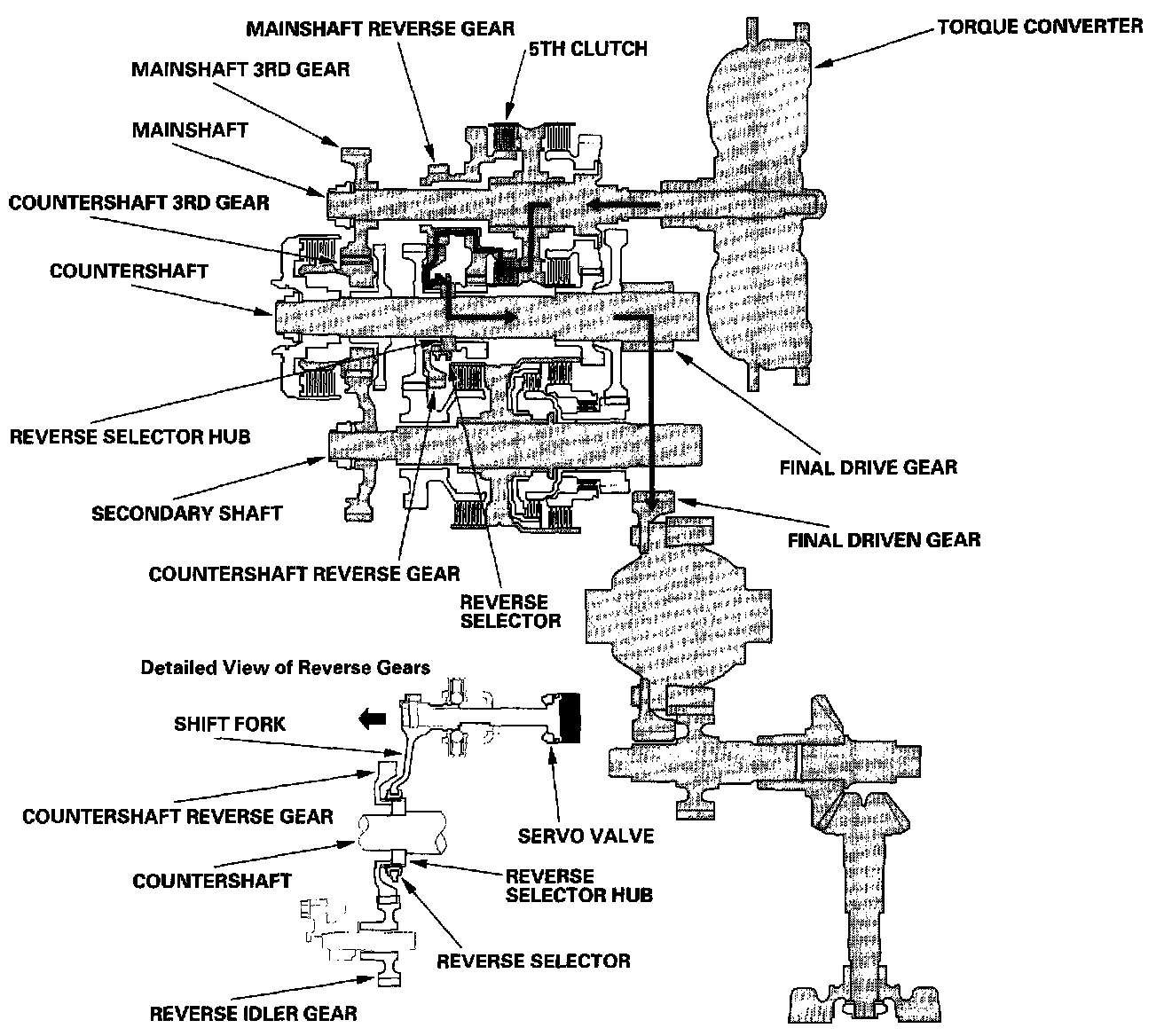 MAINSHAFT REVERSE GEAR
5TH CLUTCH
TORQUE CONVERTER
MAINSHAFT 3RD GEAR
MAINSHAFT
COUNTERSHAFT 3RD GEAR
COUNTERSHAFT
REVERSE SELECTOR HUB
FINAL DRIVE GEAR
SECONDARY SHAFT
FINAL DRIVEN GEAR
COUNTERSHAFT REVERSE GEAR
REVERSE SELECTOR

Detailed View of Reverse Gears
SHIFT FORK
COUNTERSHAFT REVERSE GEAR
SERVO VALVE
COUNTERSHAFT
REVERSE SELECTOR HUB
REVERSE SELECTOR
REVERSE IDLER GEAR