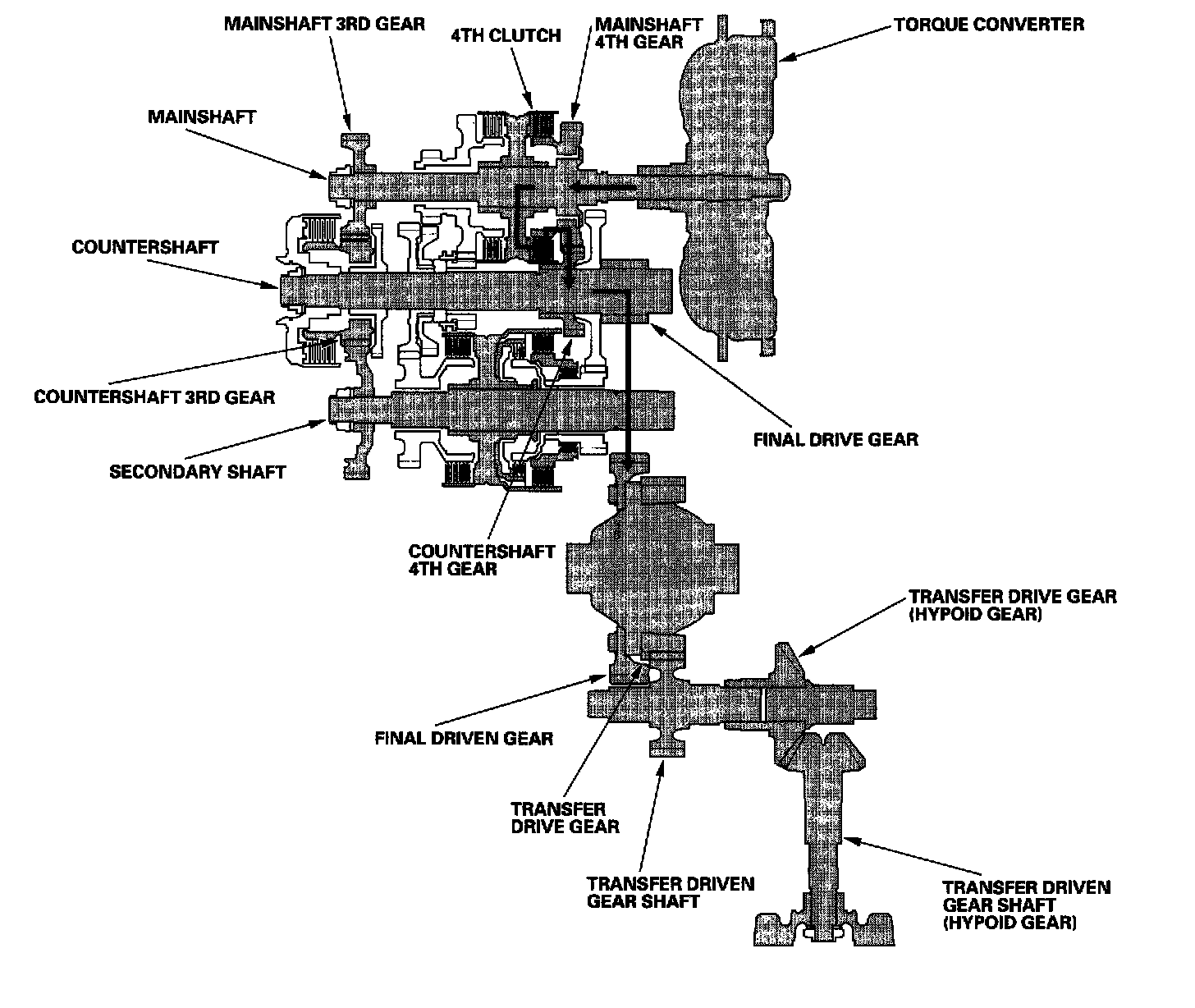 MAINSHAFT 3RD GEAR

4TH CLUTCH

MAINSHAFT 4TH GEAR

TORQUE CONVERTER

MAINSHAFT

COUNTERSHAFT

COUNTERSHAFT 3RD GEAR

SECONDARY SHAFT

FINAL DRIVE GEAR

COUNTERSHAFT 4TH GEAR

TRANSFER DRIVE GEAR (HYPOID GEAR)

FINAL DRIVEN GEAR

TRANSFER DRIVE GEAR

TRANSFER DRIVEN GEAR SHAFT

TRANSFER DRIVEN GEAR SHAFT (HYPOID GEAR)