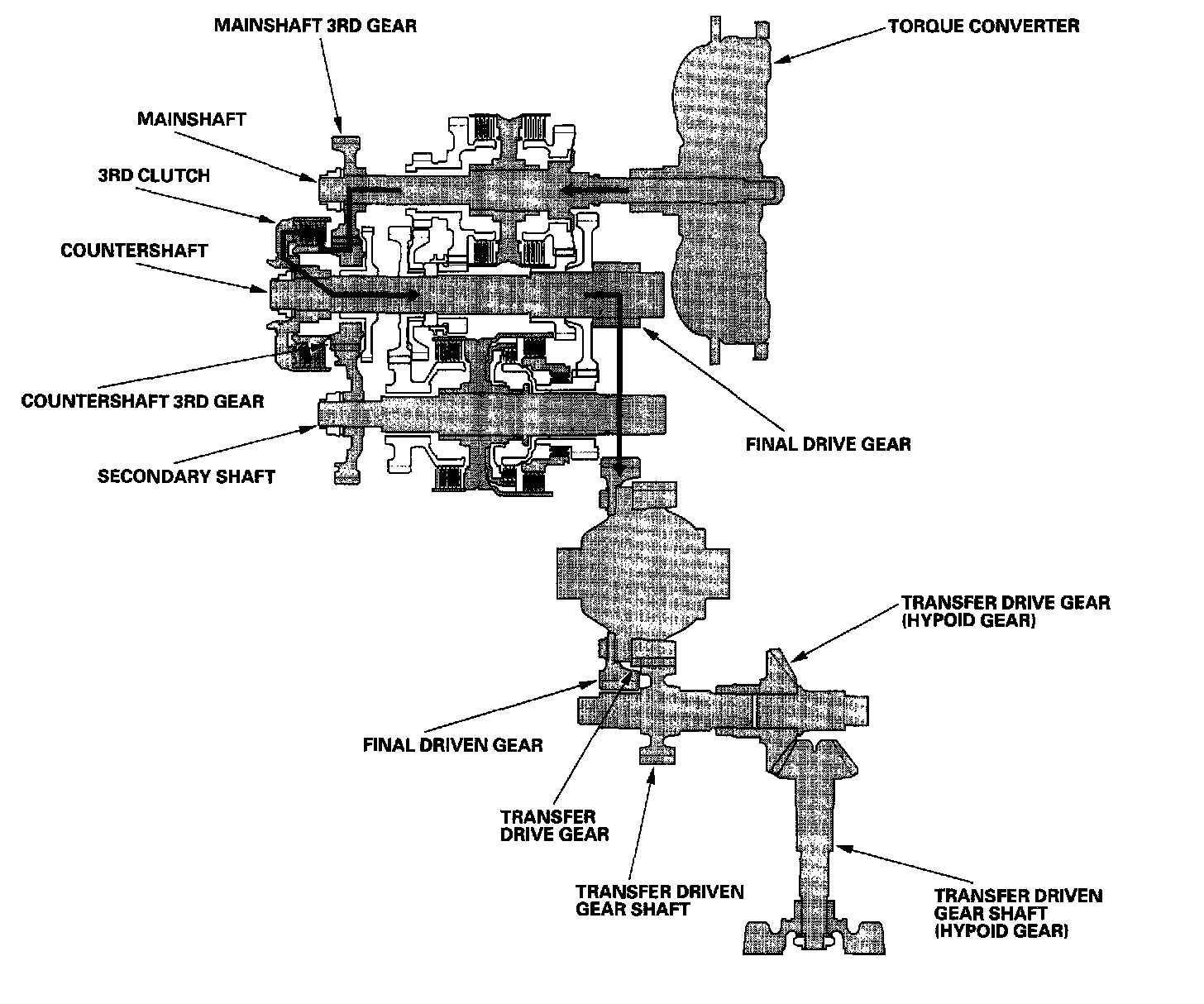 MAINSHAFT 3RD GEAR

TORQUE CONVERTER

MAINSHAFT

3RD CLUTCH

COUNTERSHAFT

COUNTERSHAFT 3RD GEAR

SECONDARY SHAFT

FINAL DRIVE GEAR

TRANSFER DRIVE GEAR (HYPOID GEAR)

FINAL DRIVEN GEAR

TRANSFER DRIVE GEAR

TRANSFER DRIVEN GEAR SHAFT

TRANSFER DRIVEN GEAR SHAFT (HYPOID GEAR)