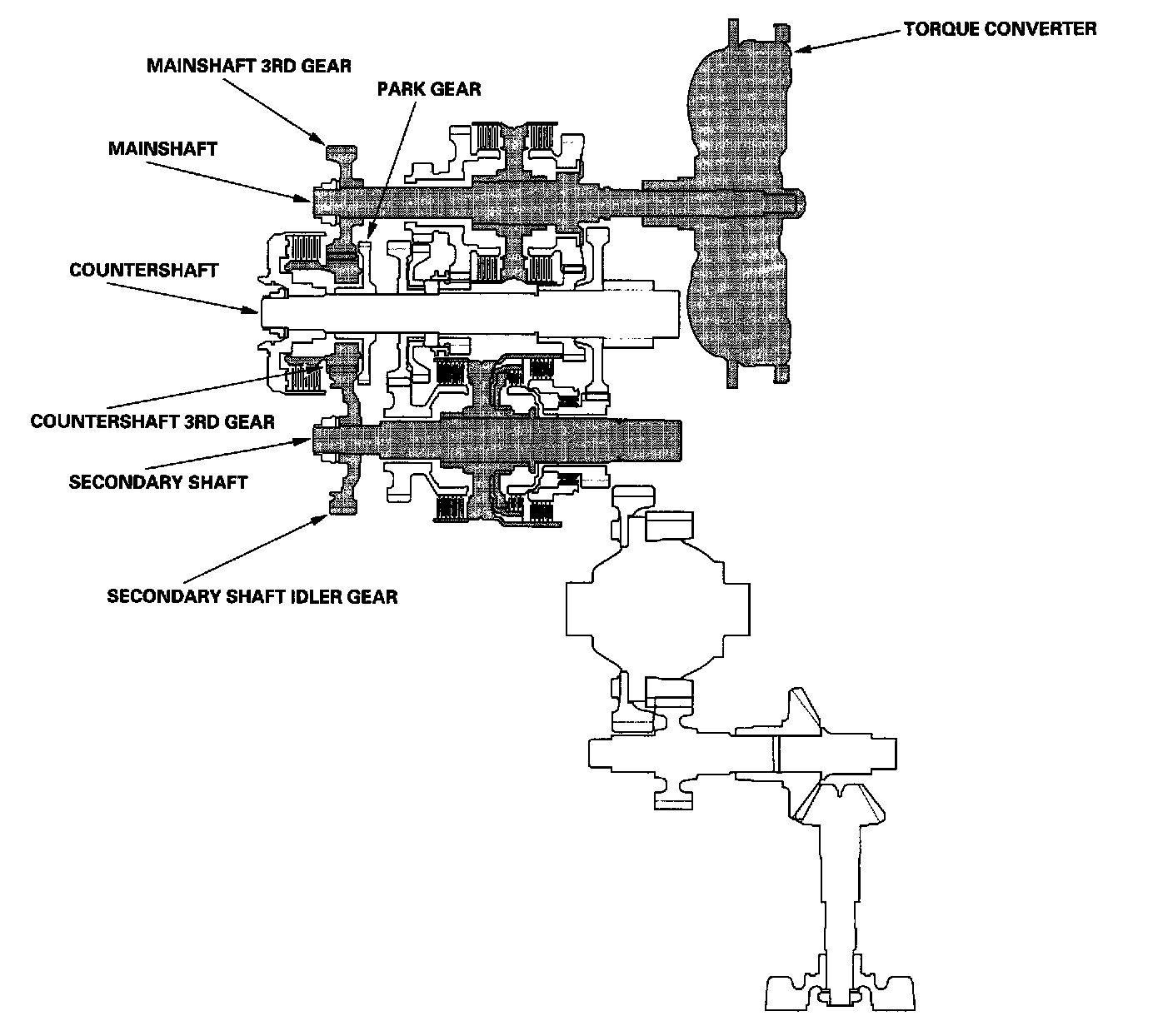 TORQUE CONVERTER

MAINSHAFT 3RD GEAR

PARK GEAR

MAINSHAFT

COUNTERSHAFT

COUNTERSHAFT 3RD GEAR

SECONDARY SHAFT

SECONDARY SHAFT IDLER GEAR