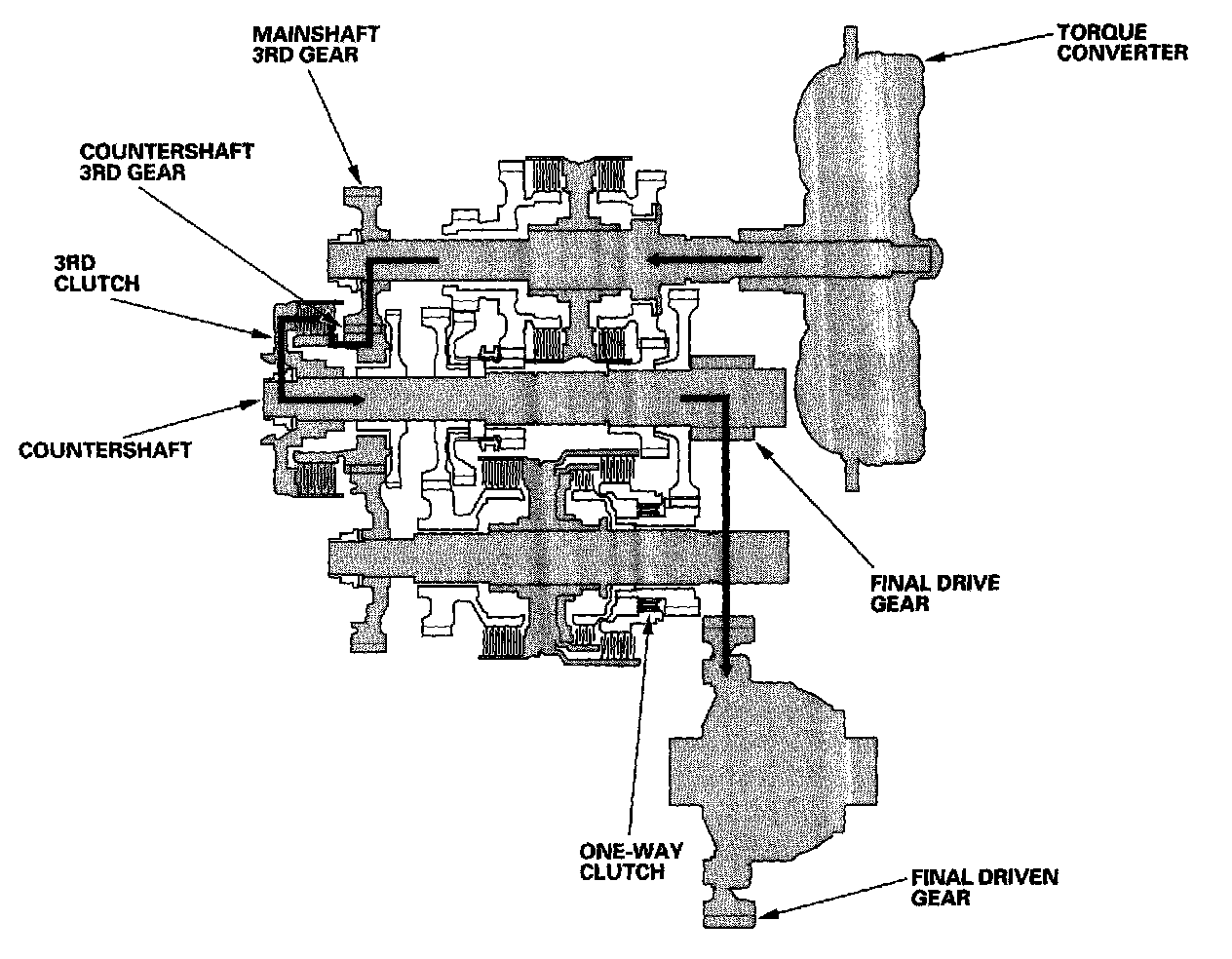 MAINSHAFT
3RD GEAR

TORQUE
CONVERTER

COUNTERSHAFT
3RD GEAR

3RD
CLUTCH

COUNTERSHAFT

FINAL DRIVE
GEAR

ONE-WAY
CLUTCH

FINAL DRIVEN
GEAR