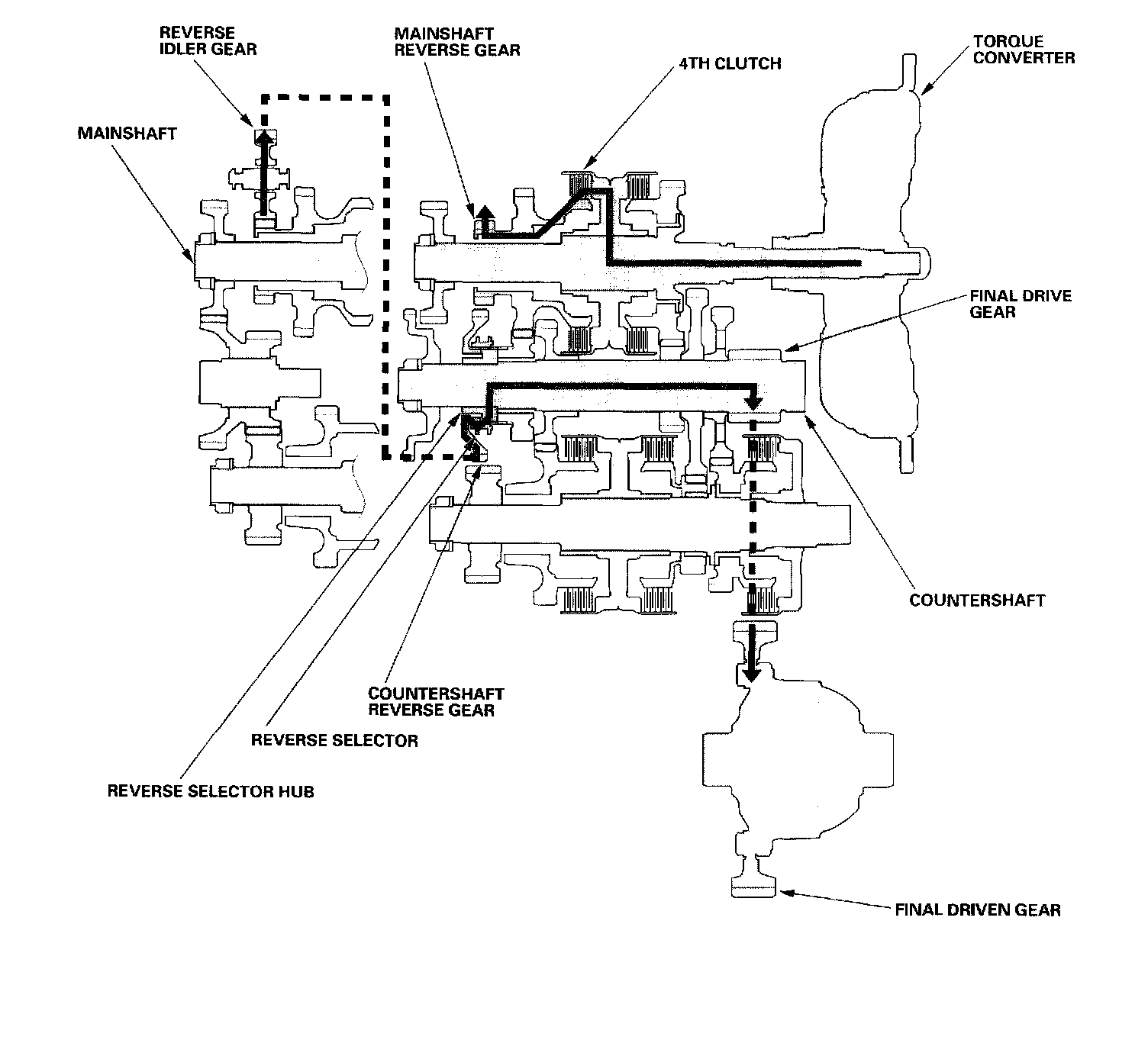 REVERSE IDLER GEAR

MAINSHAFT REVERSE GEAR

4TH CLUTCH

TORQUE CONVERTER

MAINSHAFT

FINAL DRIVE GEAR

COUNTERSHAFT

COUNTERSHAFT REVERSE GEAR

REVERSE SELECTOR

REVERSE SELECTOR HUB

FINAL DRIVEN GEAR