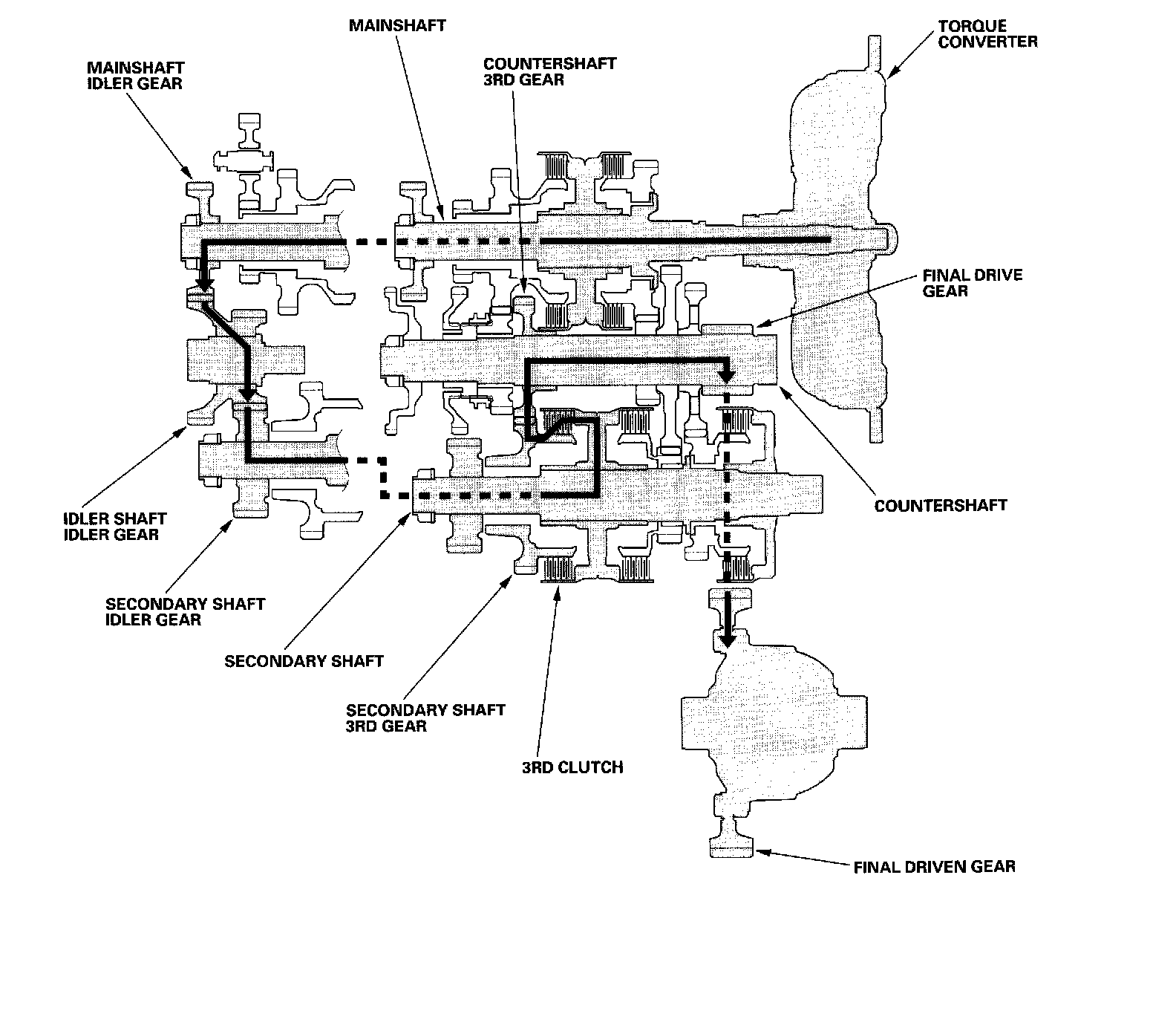 MAINSHAFT

TORQUE CONVERTER

MAINSHAFT IDLER GEAR

COUNTERSHAFT 3RD GEAR

FINAL DRIVE GEAR

COUNTERSHAFT

IDLER SHAFT IDLER GEAR

SECONDARY SHAFT IDLER GEAR

SECONDARY SHAFT

SECONDARY SHAFT 3RD GEAR

3RD CLUTCH

FINAL DRIVEN GEAR