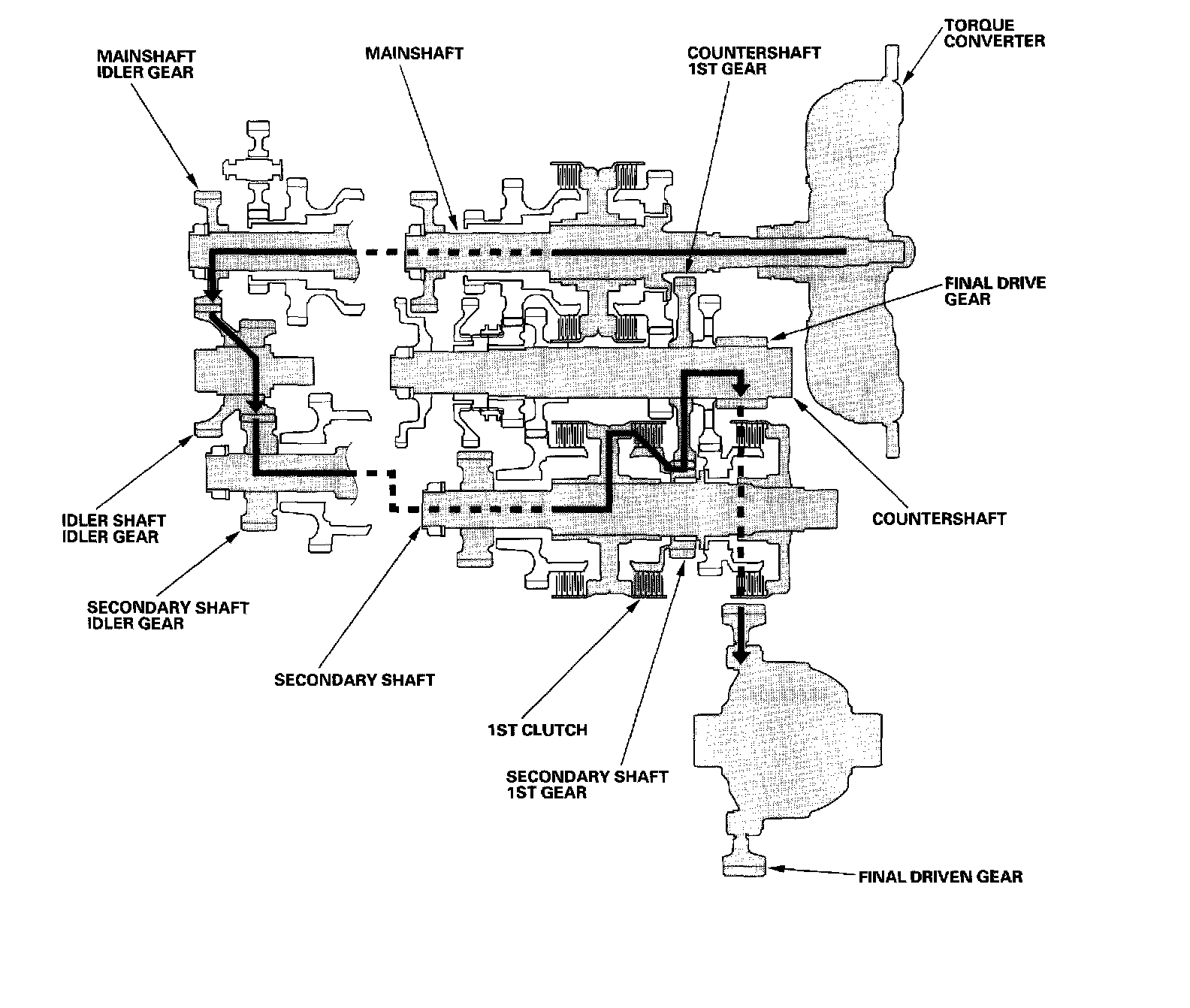 MAINSHAFT IDLER GEAR

MAINSHAFT

COUNTERSHAFT 1ST GEAR

TORQUE CONVERTER

FINAL DRIVE GEAR

COUNTERSHAFT

IDLER SHAFT IDLER GEAR

SECONDARY SHAFT IDLER GEAR

SECONDARY SHAFT

1ST CLUTCH

SECONDARY SHAFT 1ST GEAR

FINAL DRIVEN GEAR