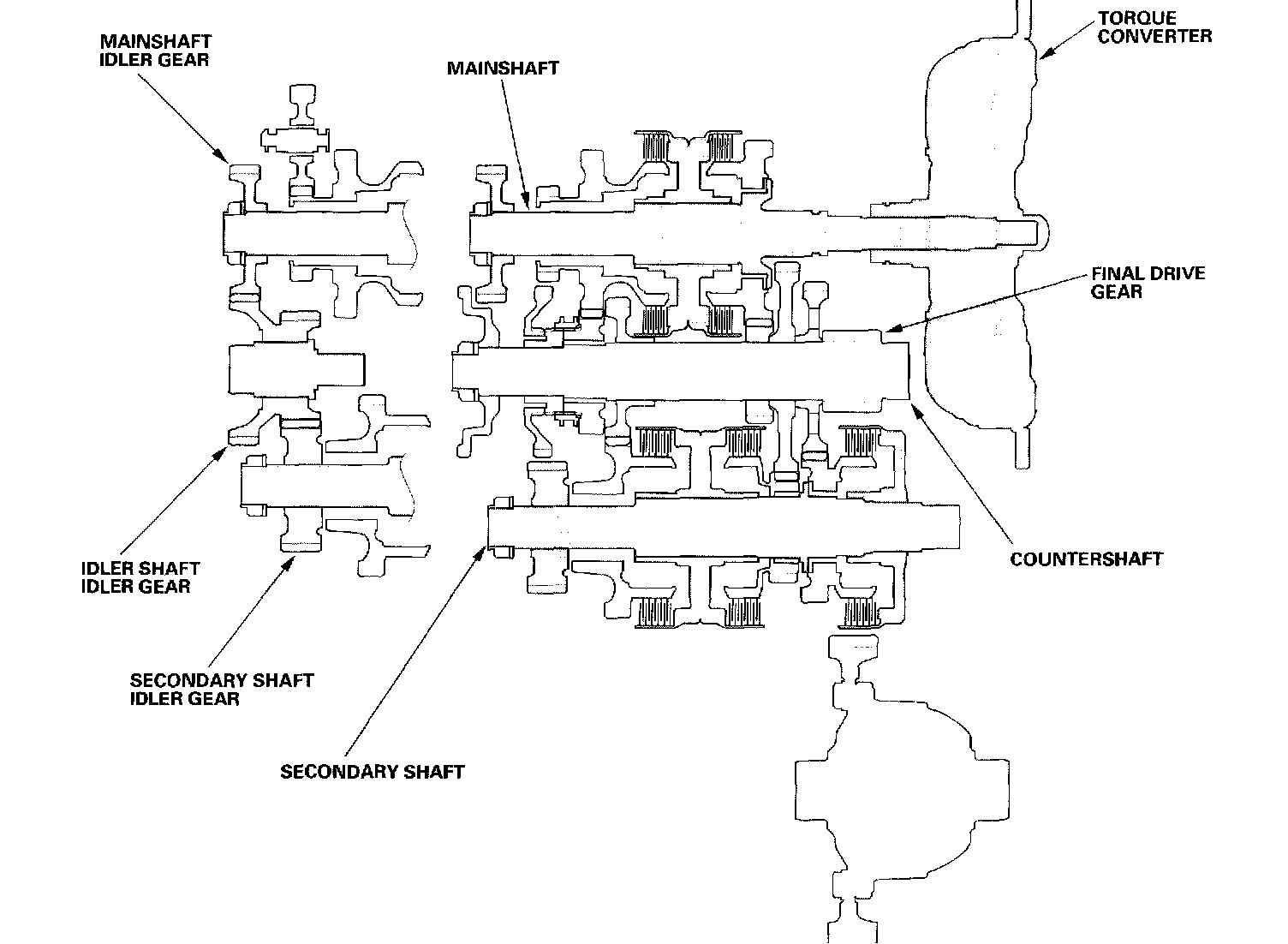 MAINSHAFT IDLER GEAR

MAINSHAFT

TORQUE CONVERTER

FINAL DRIVE GEAR

COUNTERSHAFT

IDLER SHAFT IDLER GEAR

SECONDARY SHAFT IDLER GEAR

SECONDARY SHAFT