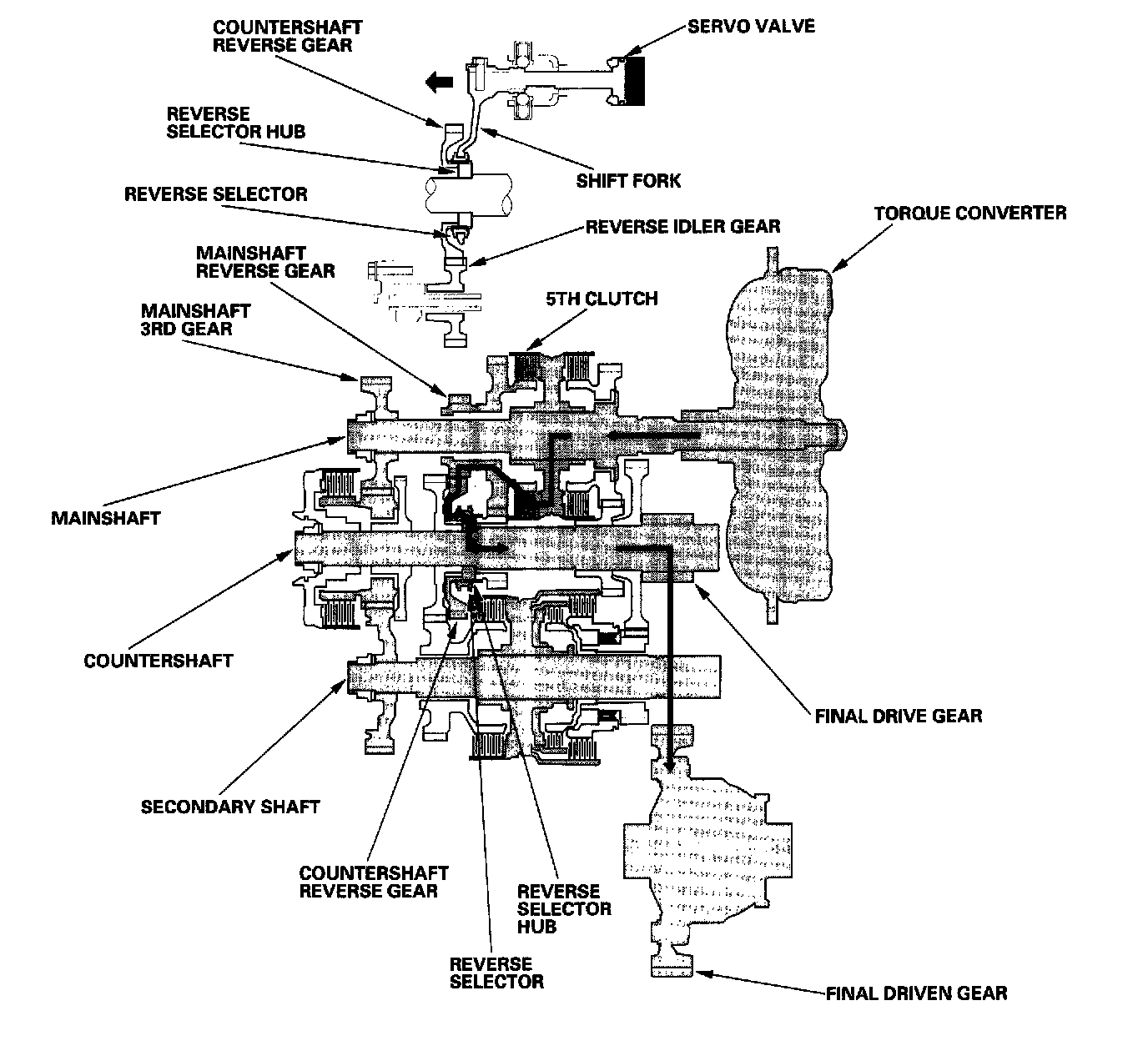 COUNTERSHAFT REVERSE GEAR

SERVO VALVE

REVERSE SELECTOR HUB

SHIFT FORK

REVERSE SELECTOR

REVERSE IDLER GEAR

TORQUE CONVERTER

MAINSHAFT REVERSE GEAR

5TH CLUTCH

MAINSHAFT 3RD GEAR

MAINSHAFT

COUNTERSHAFT

FINAL DRIVE GEAR

SECONDARY SHAFT

COUNTERSHAFT REVERSE GEAR

REVERSE SELECTOR HUB

REVERSE SELECTOR

FINAL DRIVEN GEAR