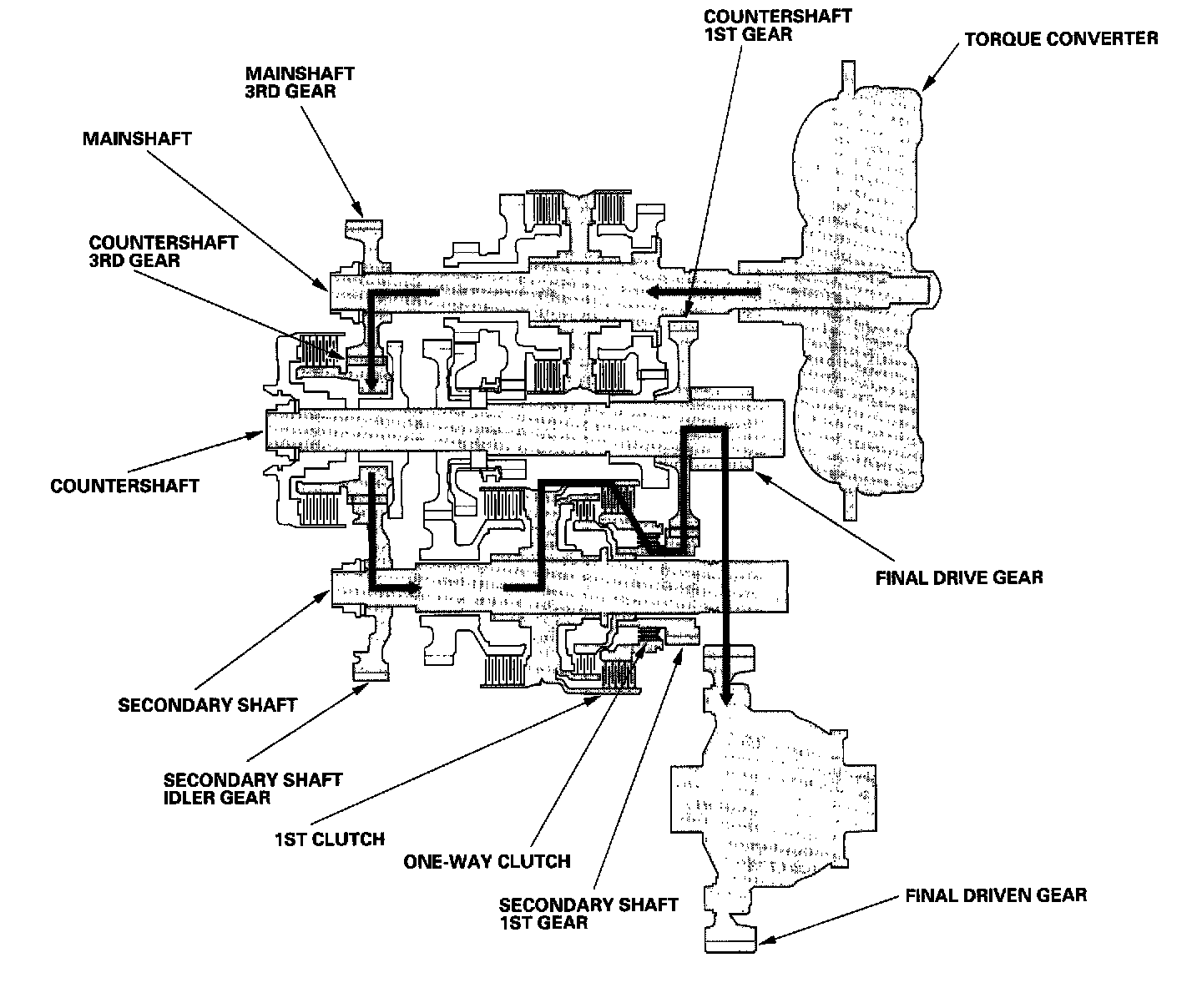 COUNTERSHAFT
1ST GEAR

TORQUE CONVERTER

MAINSHAFT
3RD GEAR

MAINSHAFT

COUNTERSHAFT
3RD GEAR

COUNTERSHAFT

FINAL DRIVE GEAR

SECONDARY SHAFT

SECONDARY SHAFT
IDLER GEAR

1ST CLUTCH

ONE-WAY CLUTCH

SECONDARY SHAFT
1ST GEAR

FINAL DRIVEN GEAR