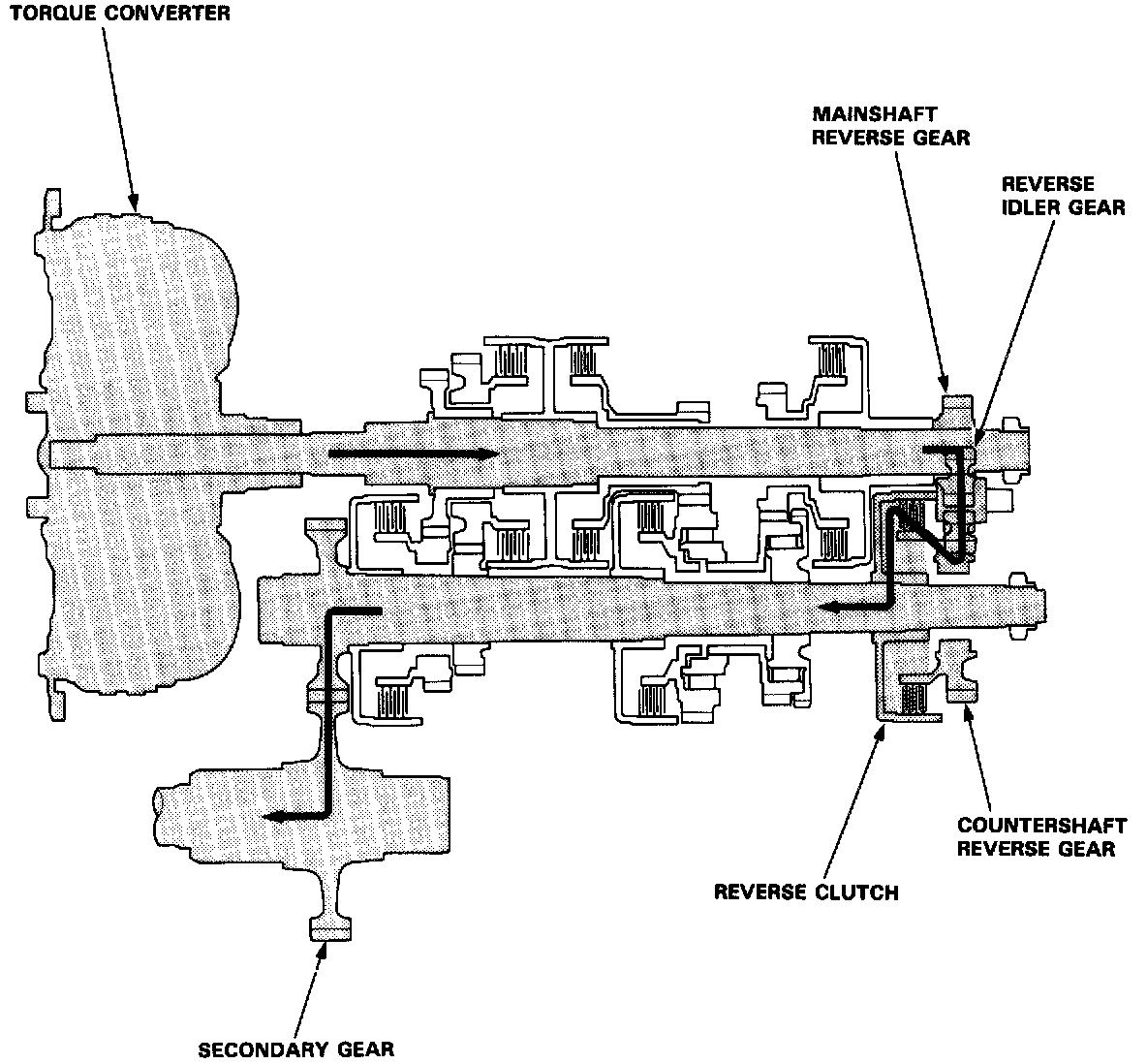 TORQUE CONVERTER

MAINSHAFT REVERSE GEAR

REVERSE IDLER GEAR

COUNTERSHAFT REVERSE GEAR

REVERSE CLUTCH

SECONDARY GEAR