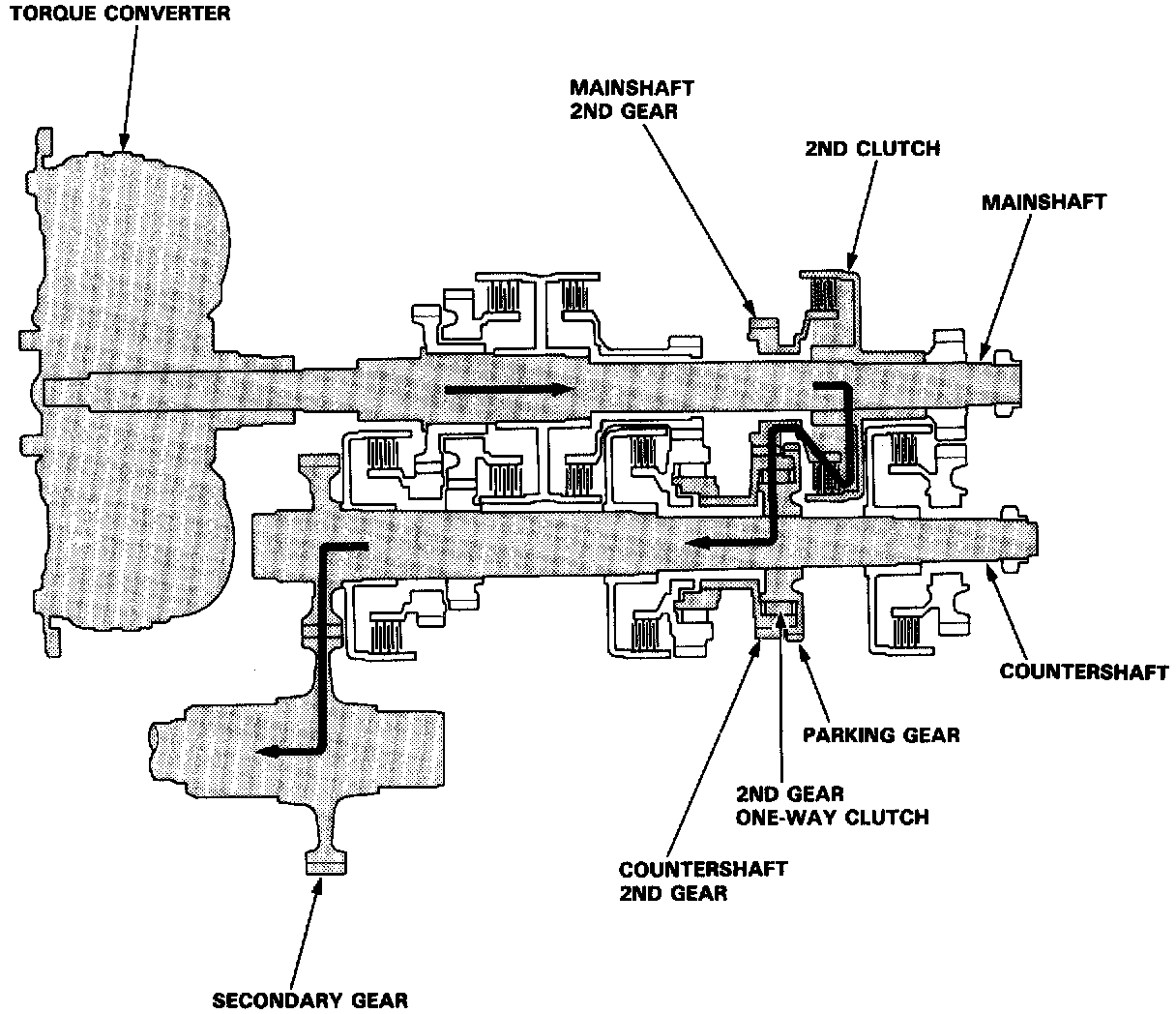 TORQUE CONVERTER

MAINSHAFT
2ND GEAR

2ND CLUTCH

MAINSHAFT

COUNTERSHAFT

PARKING GEAR

2ND GEAR
ONE-WAY CLUTCH

COUNTERSHAFT
2ND GEAR

SECONDARY GEAR