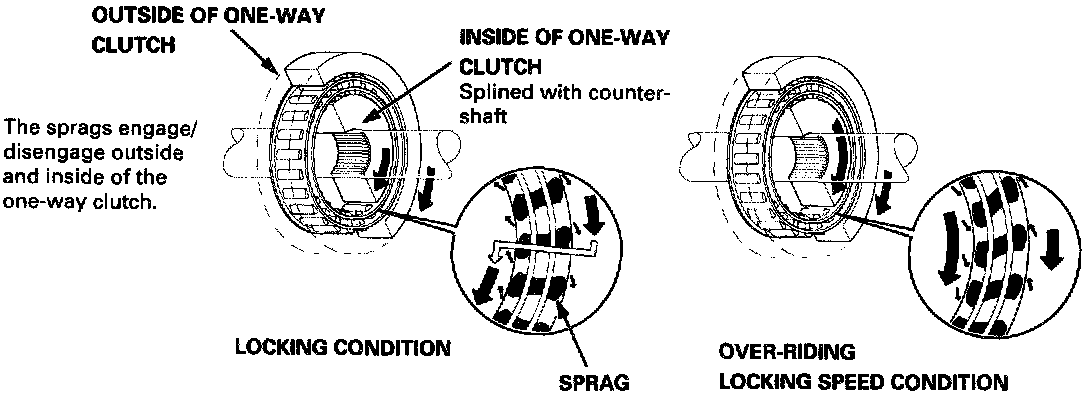 OUTSIDE OF ONE-WAY CLUTCH

INSIDE OF ONE-WAY CLUTCH
Splined with countershaft

The sprags engage/disengage outside and inside of the one-way clutch.

LOCKING CONDITION

SPRAG

OVER-RIDING
LOCKING SPEED CONDITION