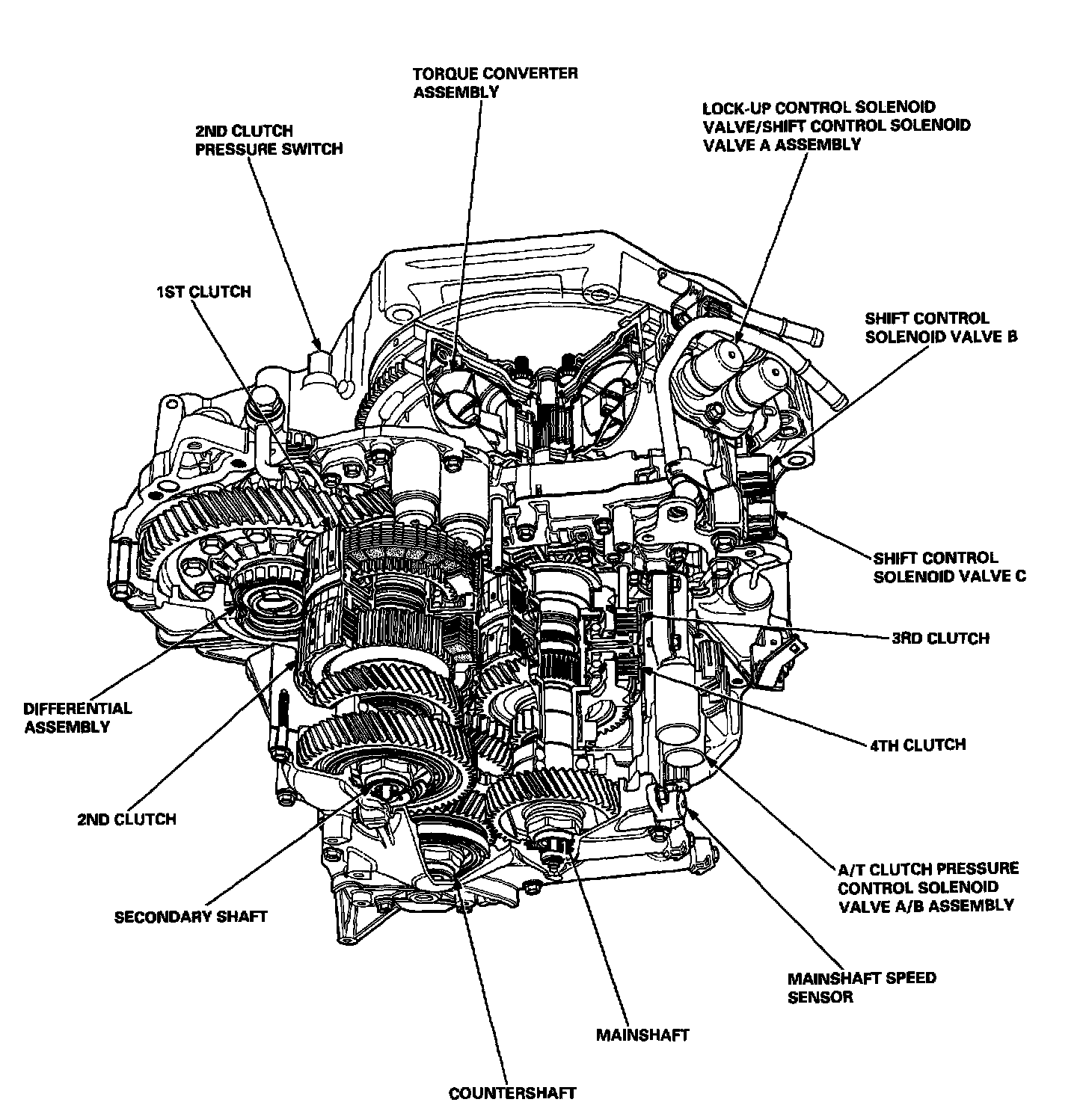 TORQUE CONVERTER ASSEMBLY

LOCK-UP CONTROL SOLENOID VALVE/SHIFT CONTROL SOLENOID VALVE A ASSEMBLY

2ND CLUTCH PRESSURE SWITCH

1ST CLUTCH

SHIFT CONTROL SOLENOID VALVE B

SHIFT CONTROL SOLENOID VALVE C

3RD CLUTCH

DIFFERENTIAL ASSEMBLY

4TH CLUTCH

2ND CLUTCH

A/T CLUTCH PRESSURE CONTROL SOLENOID VALVE A/B ASSEMBLY

SECONDARY SHAFT

MAINSHAFT SPEED SENSOR

MAINSHAFT

COUNTERSHAFT