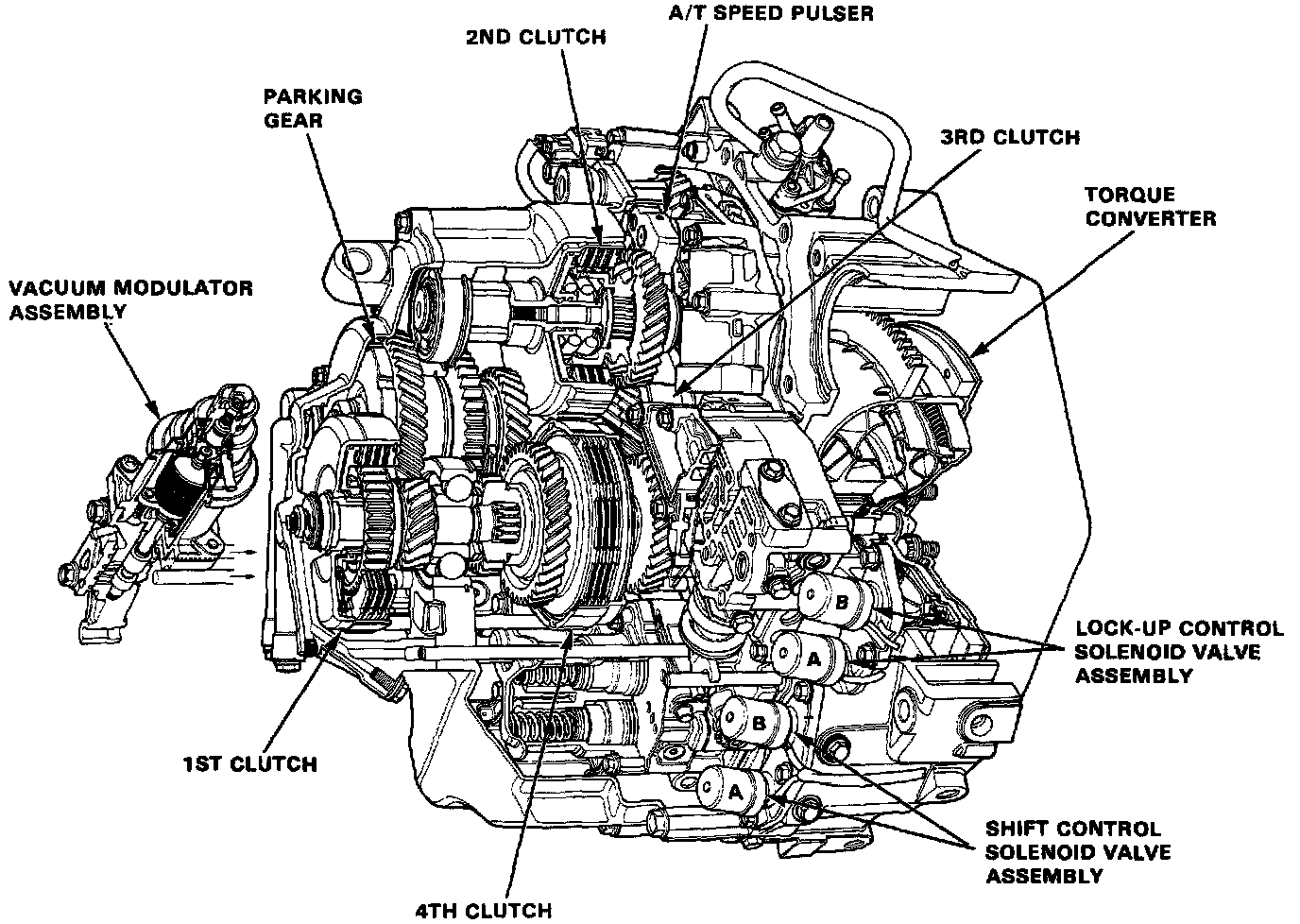 A/T SPEED PULSER

2ND CLUTCH

PARKING GEAR

3RD CLUTCH

TORQUE CONVERTER

VACUUM MODULATOR ASSEMBLY

B

A

LOCK-UP CONTROL SOLENOID VALVE ASSEMBLY

B

A

1ST CLUTCH

SHIFT CONTROL SOLENOID VALVE ASSEMBLY

4TH CLUTCH