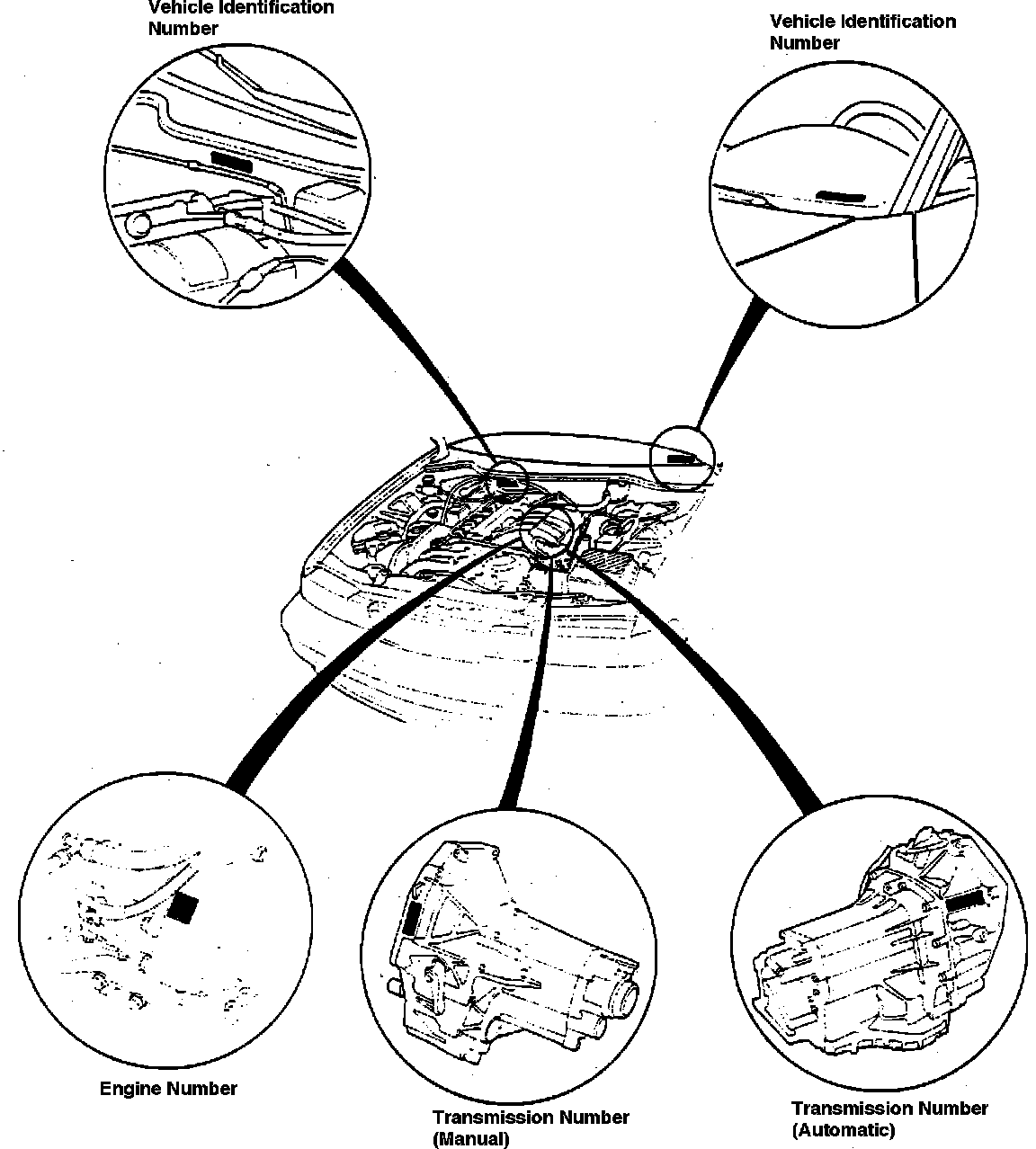 Vehicle Identification Number

Vehicle Identification Number

Engine Number

Transmission Number (Manual)

Transmission Number (Automatic)