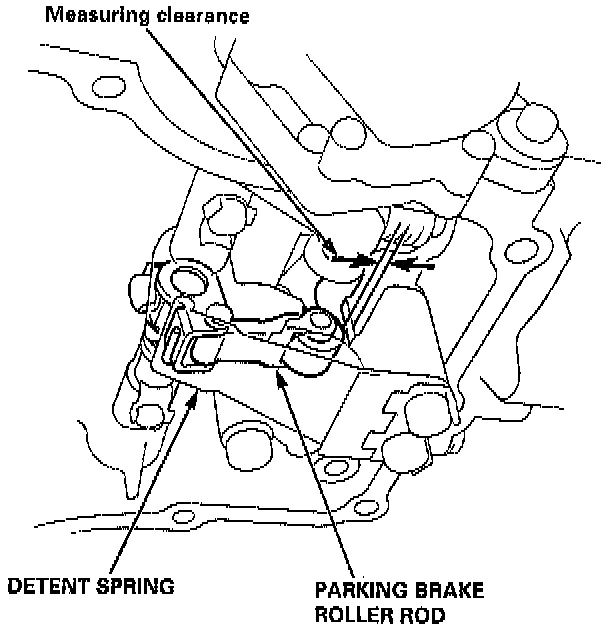 Measuring clearance

DETENT SPRING

PARKING BRAKE ROLLER ROD