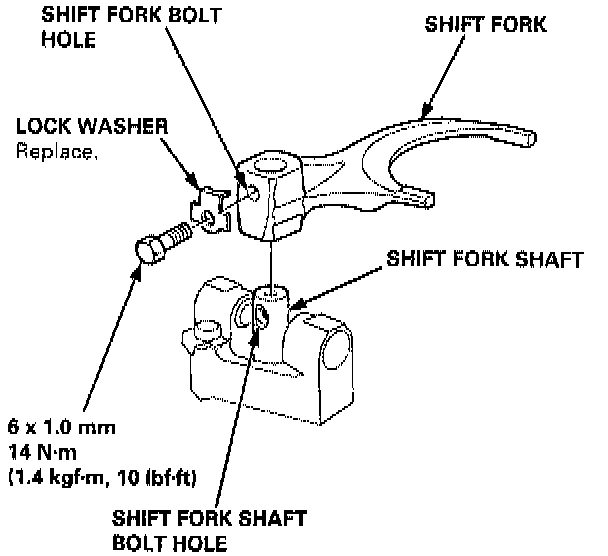 SHIFT FORK BOLT HOLE

SHIFT FORK

LOCK WASHER
Replace.

SHIFT FORK SHAFT

6 x 1.0 mm
14 N·m
(1.4 kgf·m, 10 lbf·ft)

SHIFT FORK SHAFT BOLT HOLE