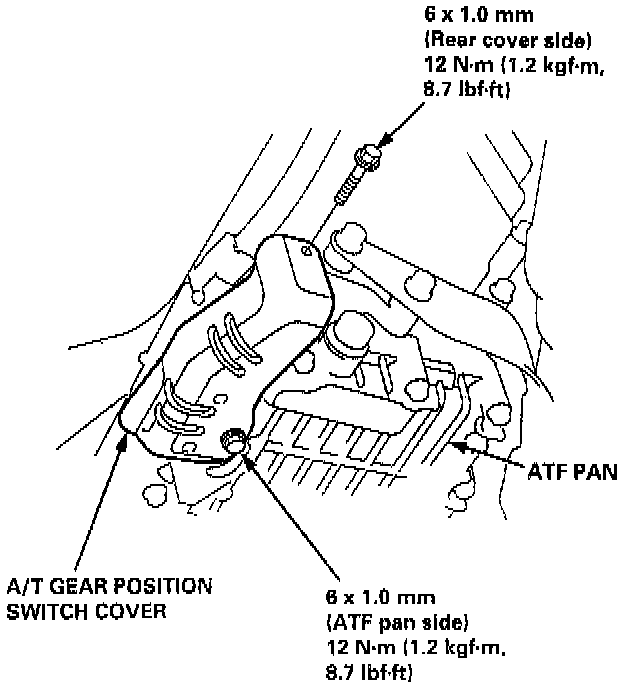 6 x 1.0 mm
(Rear cover side)
12 N·m (1.2 kgf·m, 8.7 lbf·ft)

ATF PAN

A/T GEAR POSITION SWITCH COVER

6 x 1.0 mm
(ATF pan side)
12 N·m (1.2 kgf·m, 8.7 lbf·ft)