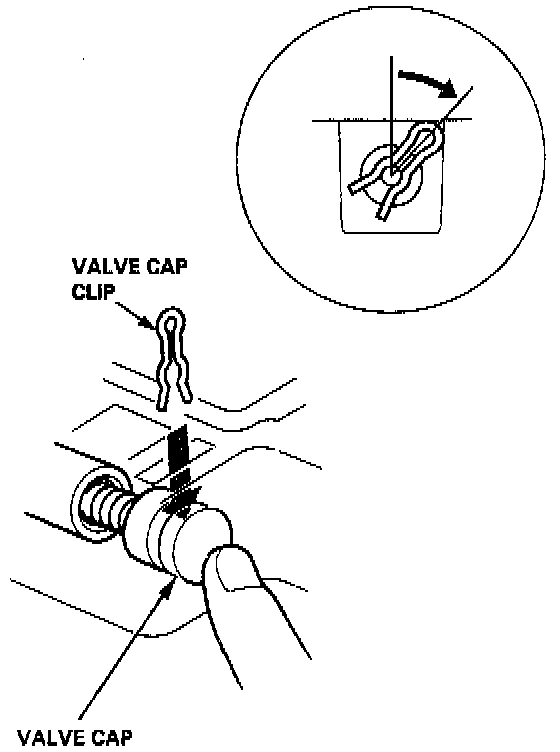 VALVE CAP CLIP

VALVE CAP