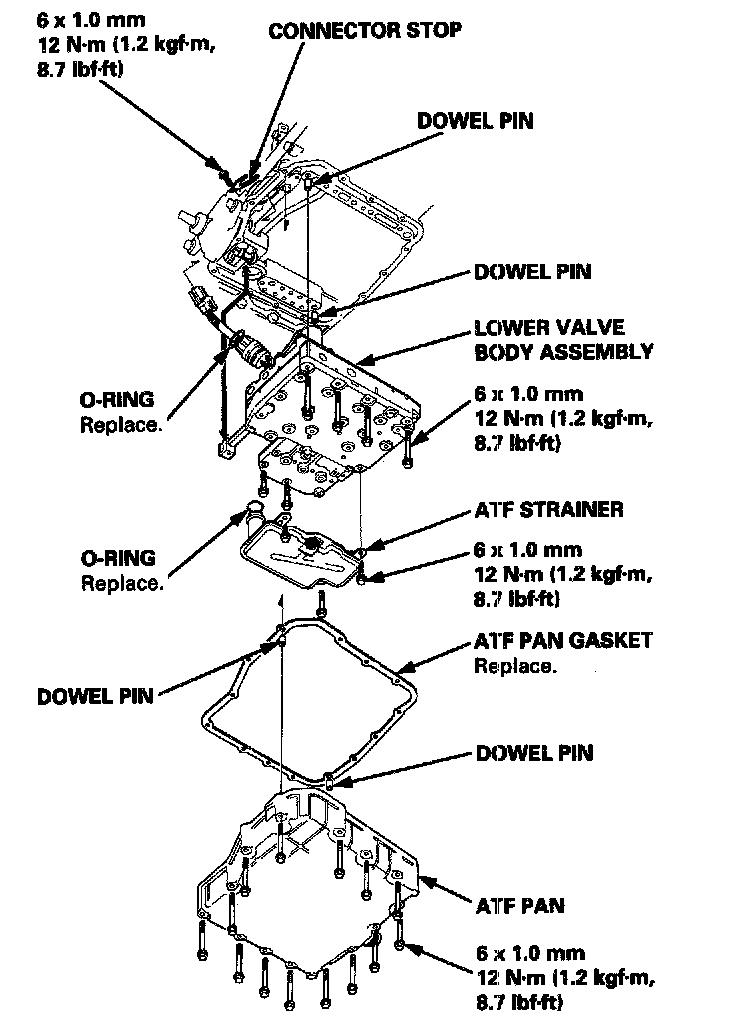 6 x 1.0 mm
12 N·m (1.2 kgf·m, 8.7 lbf·ft)

CONNECTOR STOP

DOWEL PIN

DOWEL PIN

LOWER VALVE BODY ASSEMBLY

O-RING
Replace.

6 x 1.0 mm
12 N·m (1.2 kgf·m, 8.7 lbf·ft)

ATF STRAINER

O-RING
Replace.

6 x 1.0 mm
12 N·m (1.2 kgf·m, 8.7 lbf·ft)

ATF PAN GASKET
Replace.

DOWEL PIN

DOWEL PIN

ATF PAN

6 x 1.0 mm
12 N·m (1.2 kgf·m, 8.7 lbf·ft)